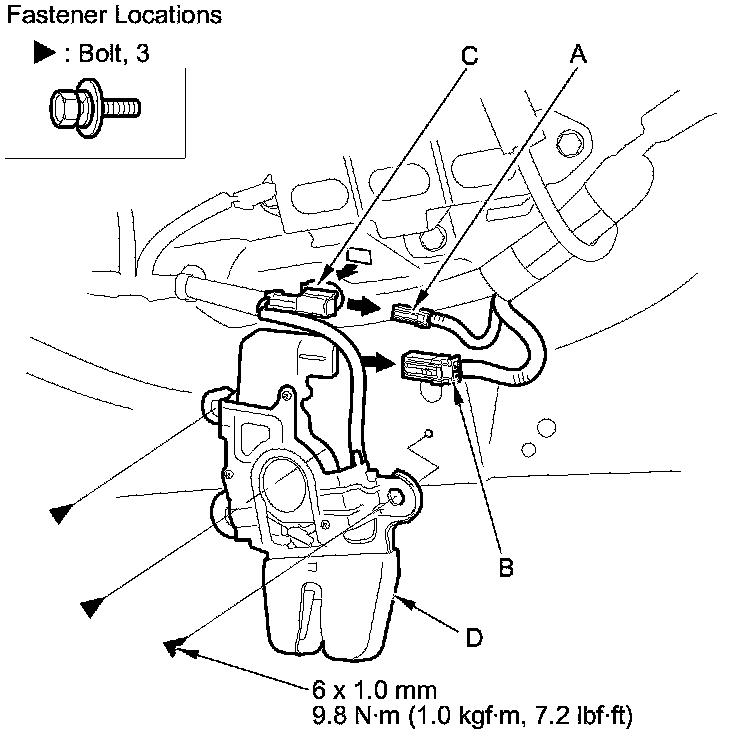 Fastener Locations

▶ : Bolt, 3

C

A

B

D

6 x 1.0 mm
9.8 N·m (1.0 kgf·m, 7.2 lbf·ft)