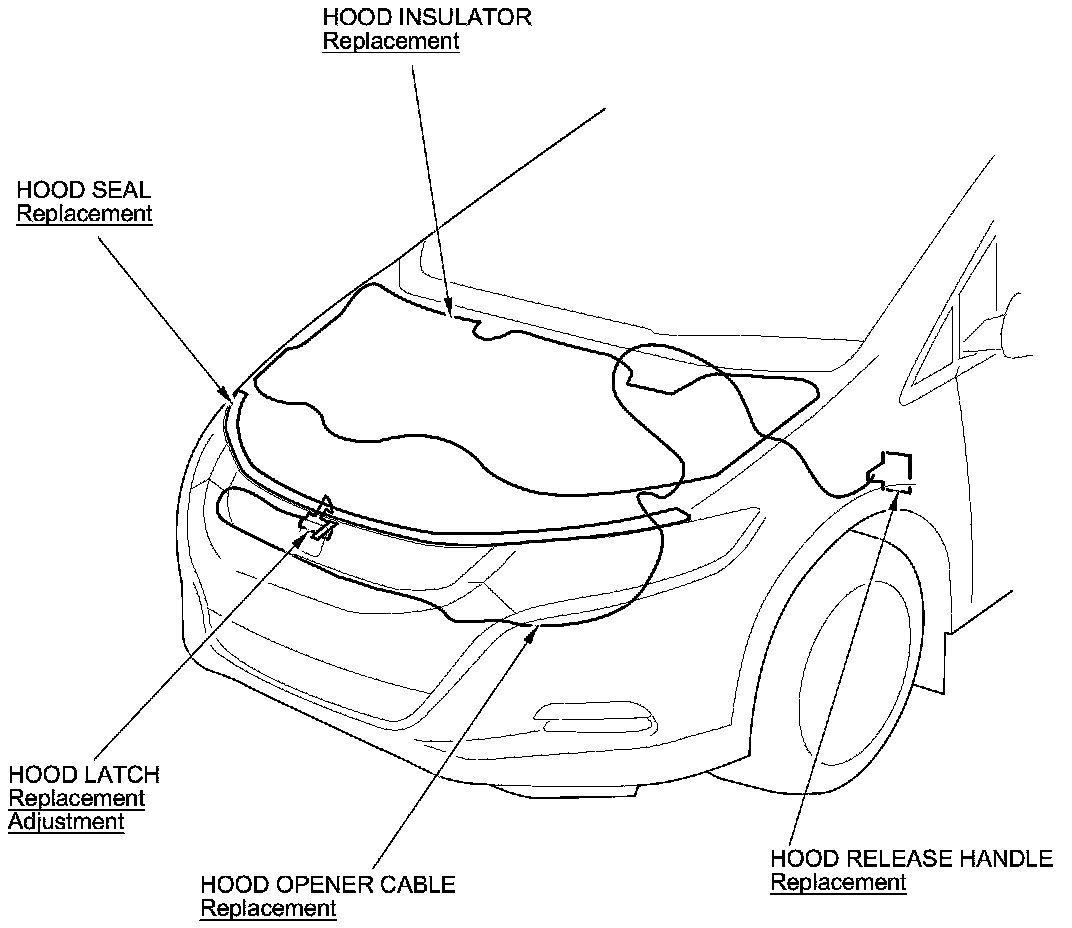 HOOD INSULATOR
Replacement

HOOD SEAL
Replacement

HOOD LATCH
Replacement
Adjustment

HOOD OPENER CABLE
Replacement

HOOD RELEASE HANDLE
Replacement