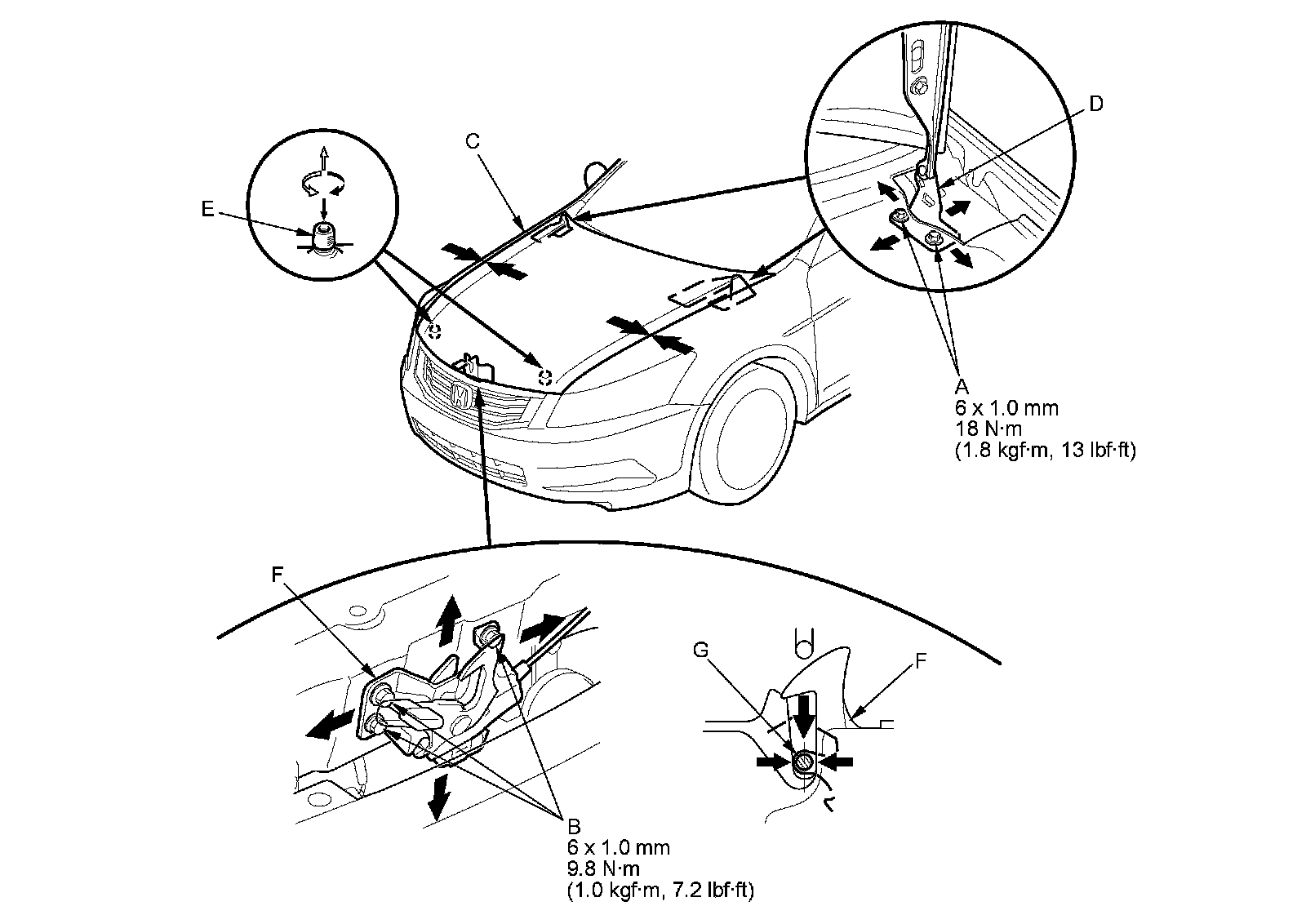 C

D

E

A
6 x 1.0 mm
18 N·m
(1.8 kgf·m, 13 lbf·ft)

F

G

F

B
6 x 1.0 mm
9.8 N·m
(1.0 kgf·m, 7.2 lbf·ft)