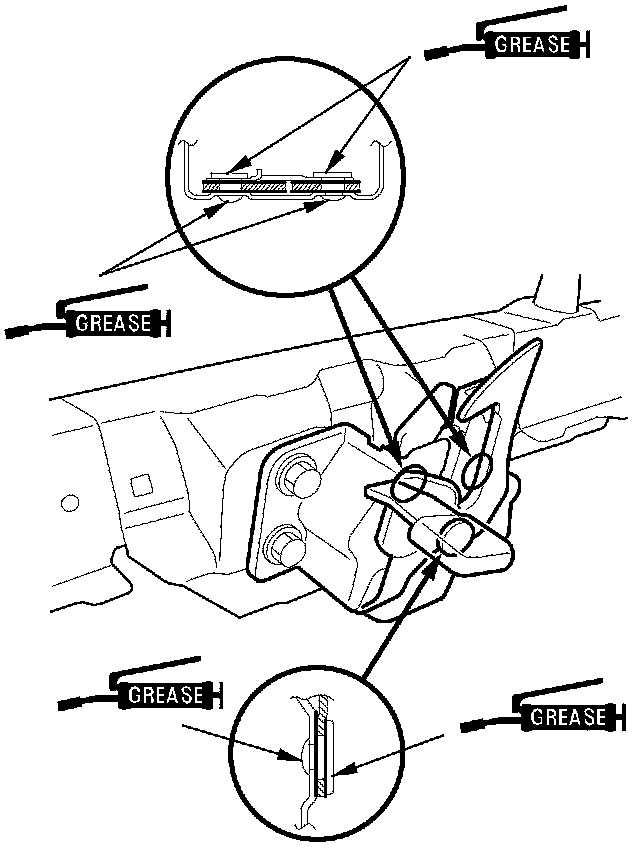 GREASE

GREASE

GREASE

GREASE