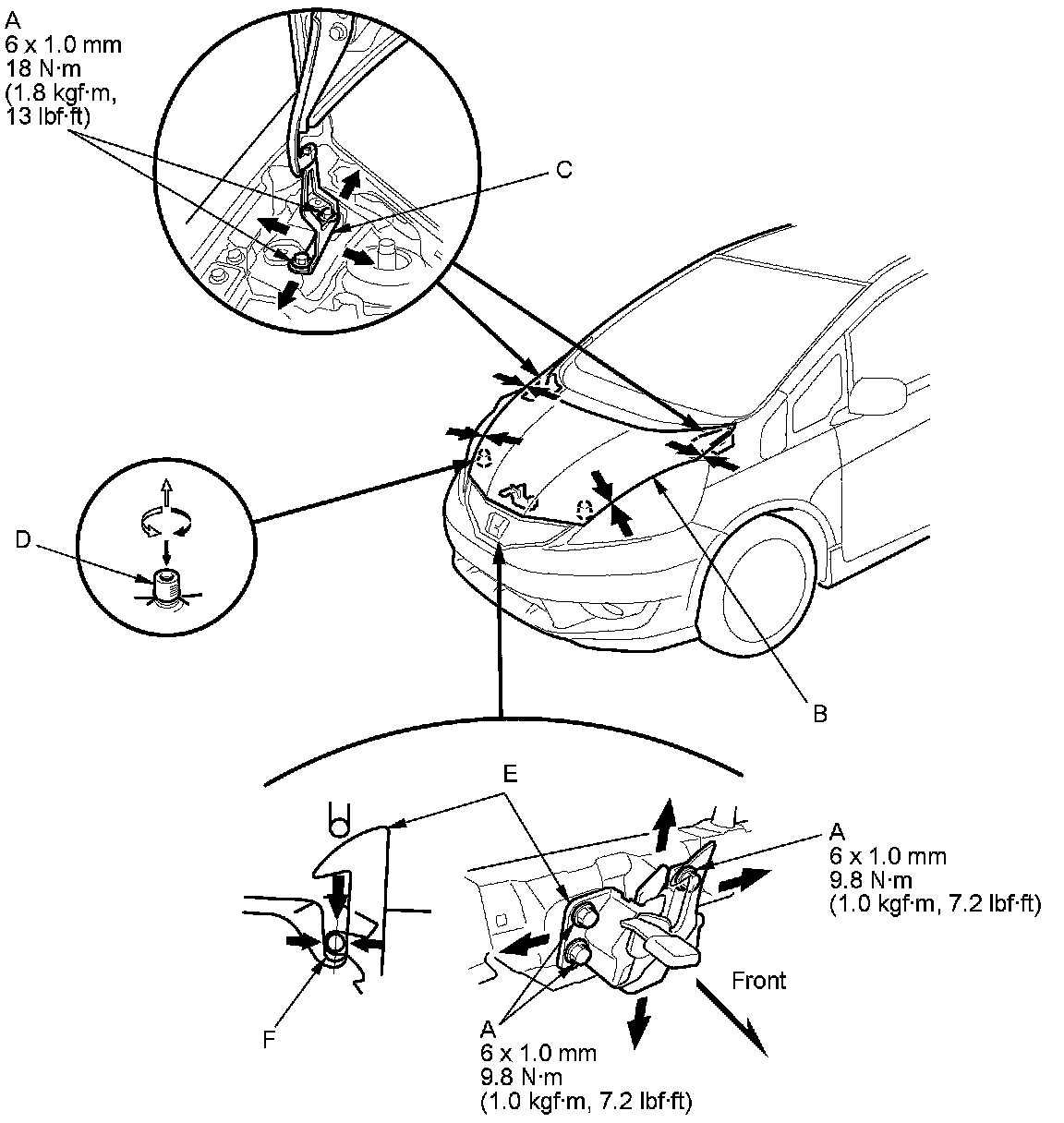 A
6 x 1.0 mm
18 N·m
(1.8 kgf·m,
13 lbf·ft)

C

D

B

E

A
6 x 1.0 mm
9.8 N·m
(1.0 kgf·m, 7.2 lbf·ft)

Front

F

A
6 x 1.0 mm
9.8 N·m
(1.0 kgf·m, 7.2 lbf·ft)