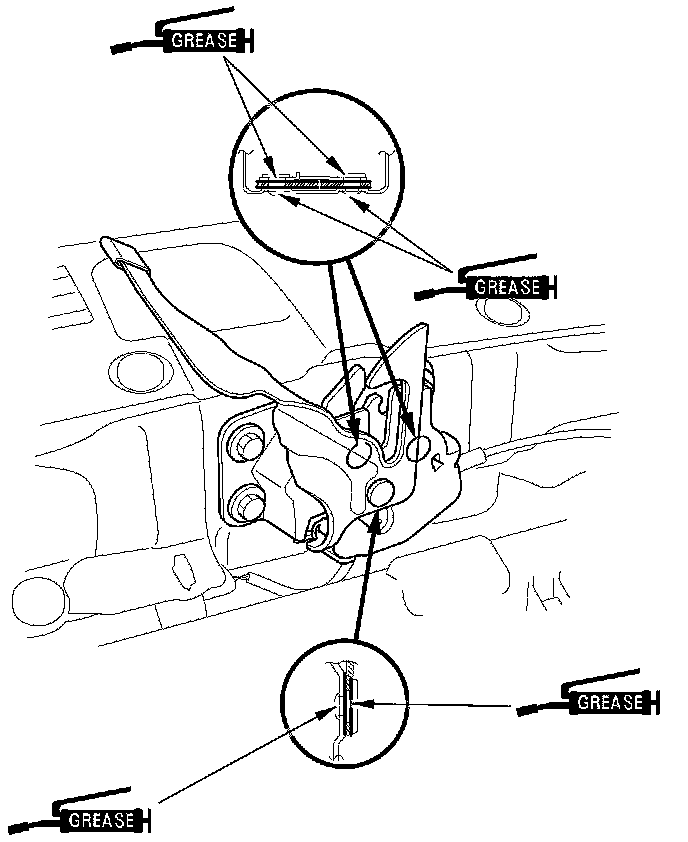 GREASE

GREASE

GREASE

GREASE