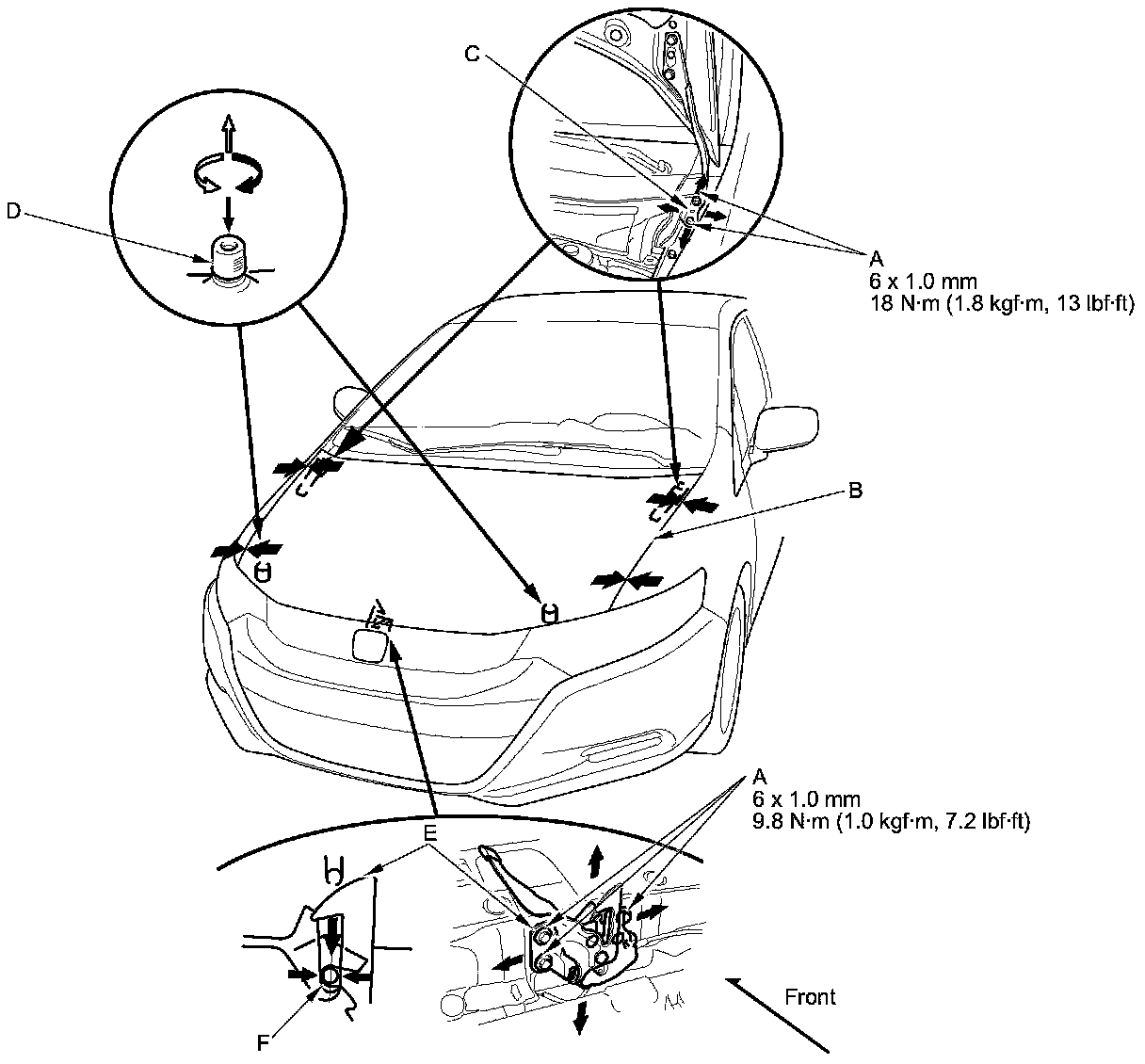 C

D

A
6 x 1.0 mm
18 N·m (1.8 kgf·m, 13 lbf·ft)

B

A
6 x 1.0 mm
9.8 N·m (1.0 kgf·m, 7.2 lbf·ft)

E

F

Front