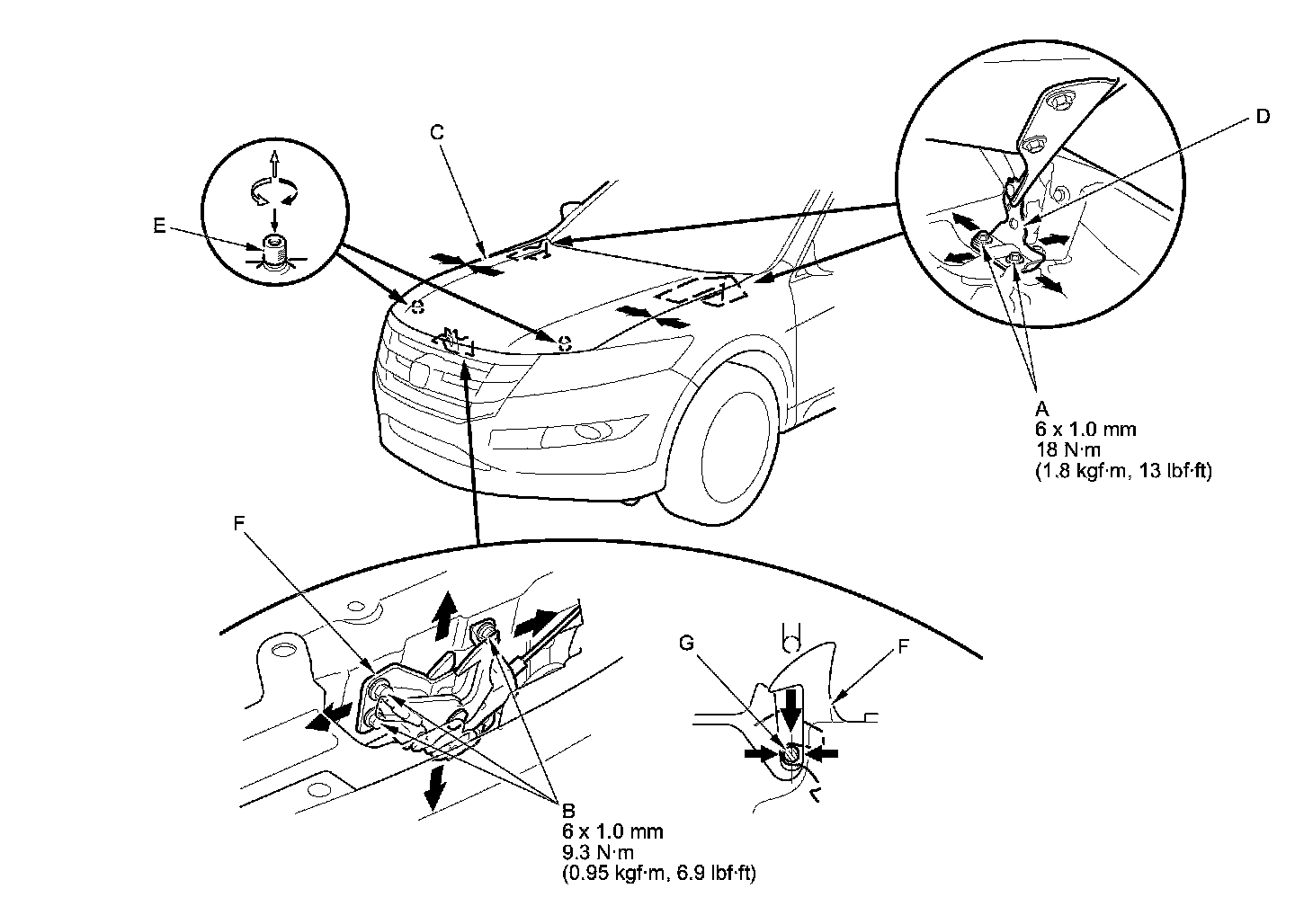 C

D

E

A
6 x 1.0 mm
18 N·m
(1.8 kgf·m, 13 lbf·ft)

F

G

F

B
6 x 1.0 mm
9.3 N·m
(0.95 kgf·m, 6.9 lbf·ft)