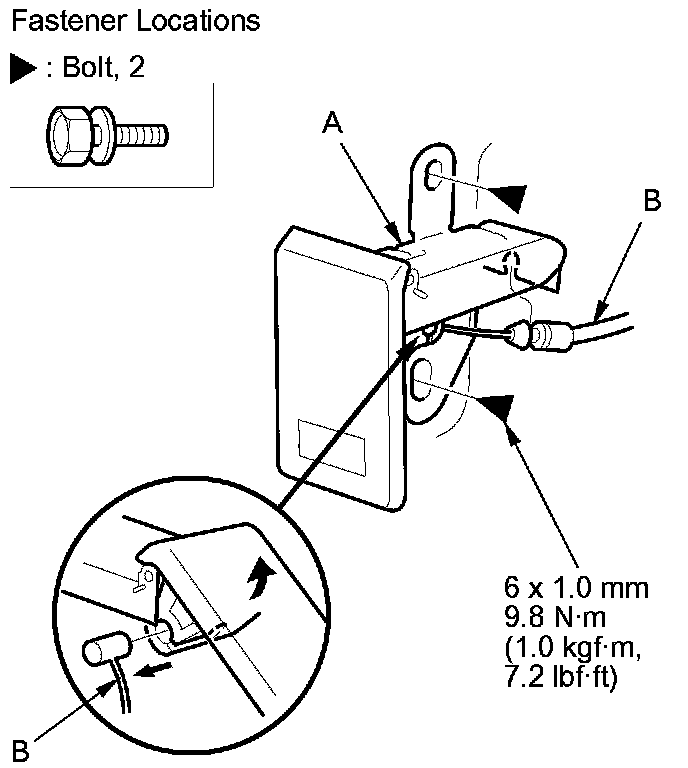 Fastener Locations

▶ : Bolt, 2

A

B

6 x 1.0 mm
9.8 N·m
(1.0 kgf·m,
7.2 lbf·ft)

B