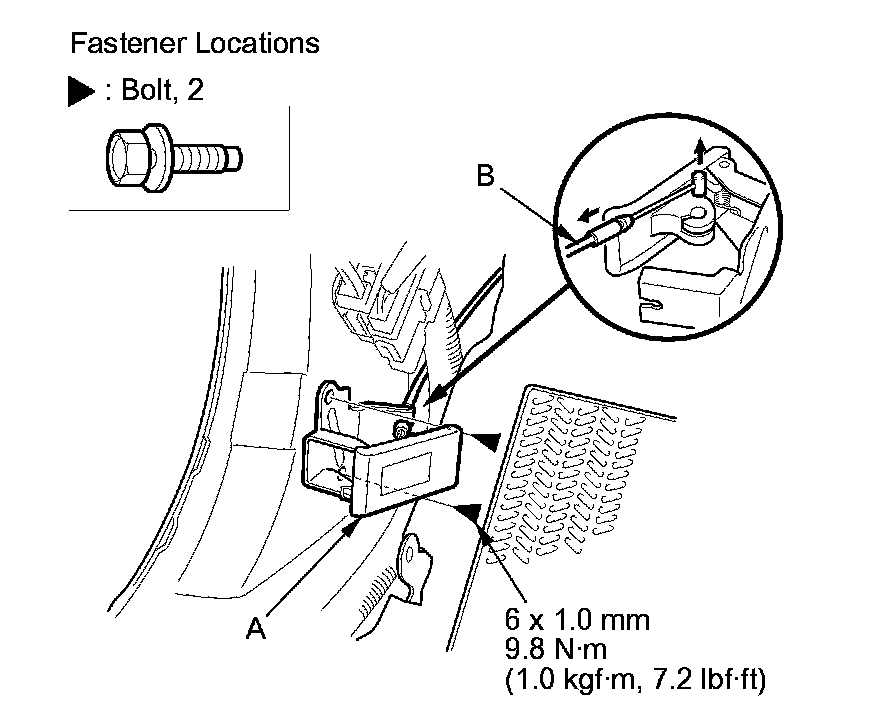 Fastener Locations

▶ : Bolt, 2

B

A

6 x 1.0 mm
9.8 N·m
(1.0 kgf·m, 7.2 lbf·ft)