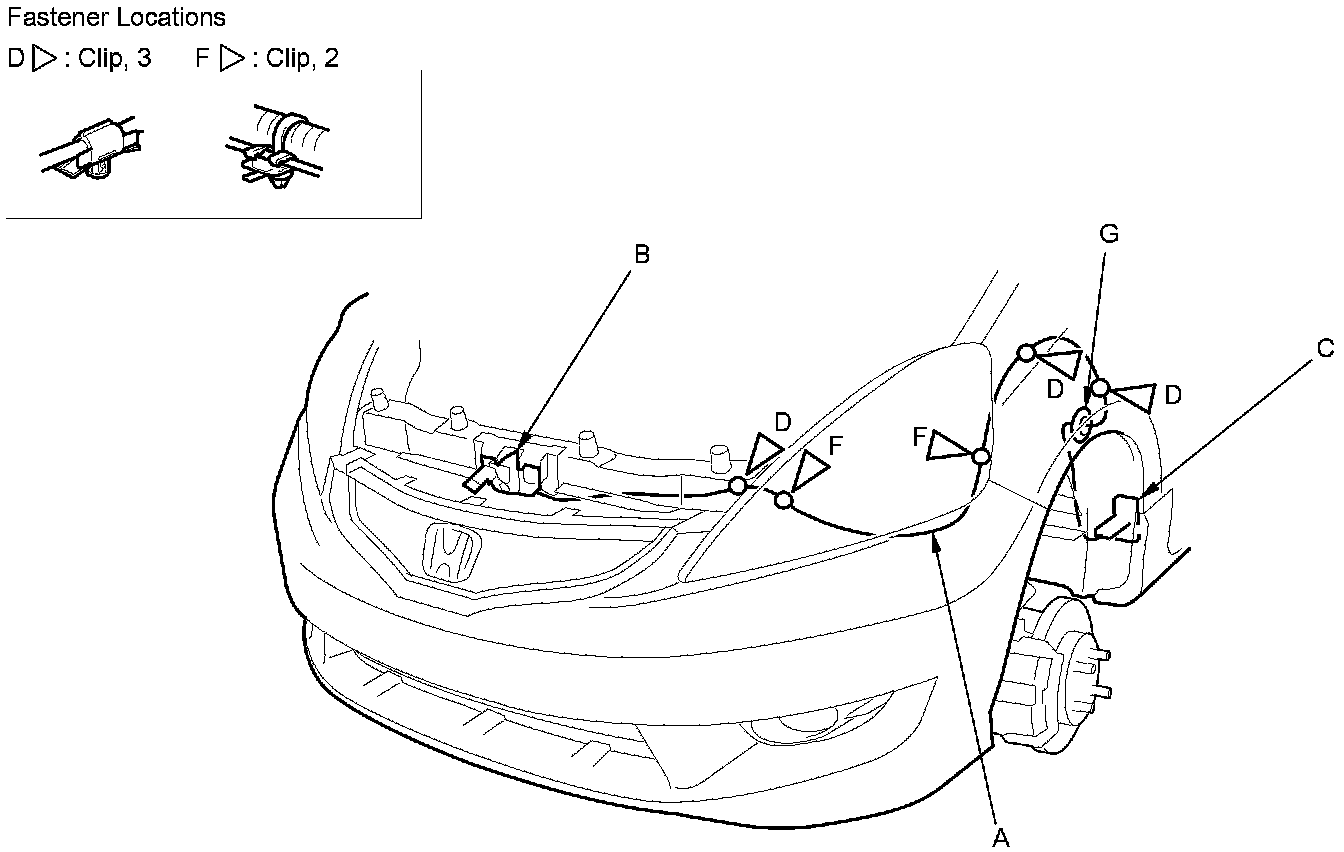 Fastener Locations
D ▷ : Clip, 3 F ▷ : Clip, 2

B
G
C
D
D
D
F
F
A