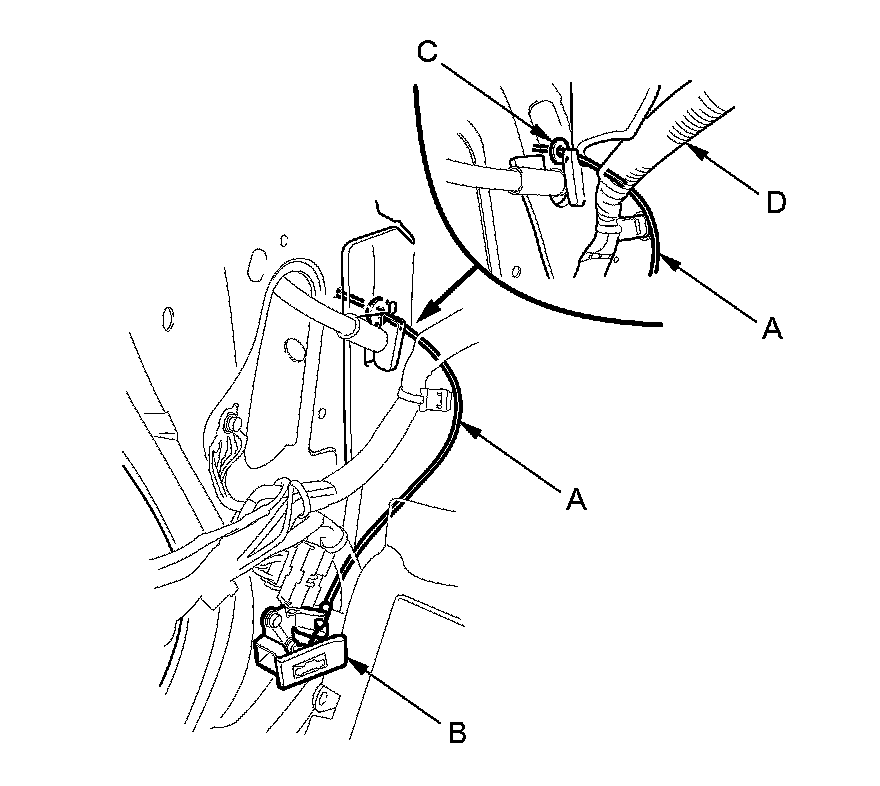 C
D
A
A
B