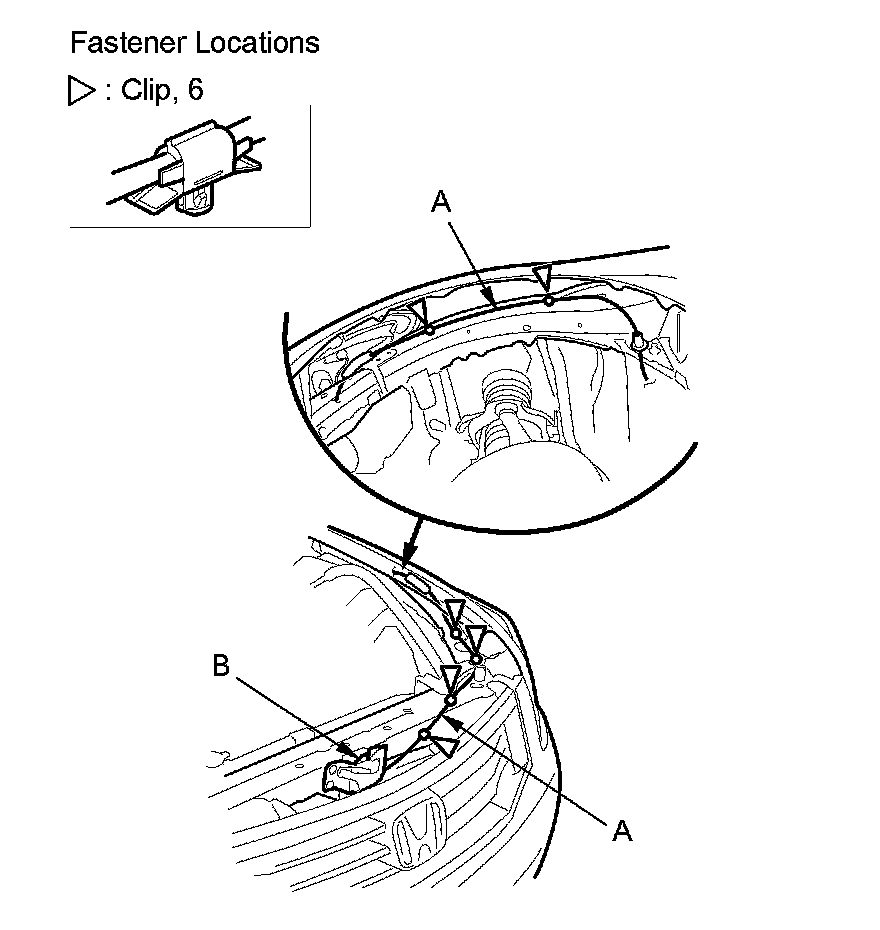 Fastener Locations
▷ : Clip, 6

A

B

A