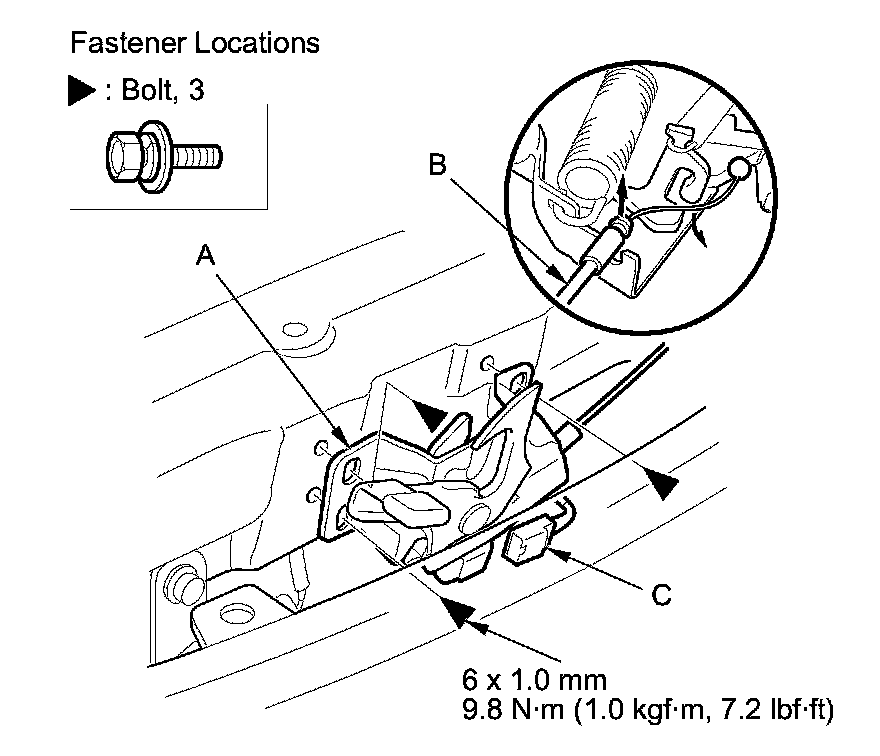 Fastener Locations

▶ : Bolt, 3

B

A

C

6 x 1.0 mm
9.8 N·m (1.0 kgf·m, 7.2 lbf·ft)