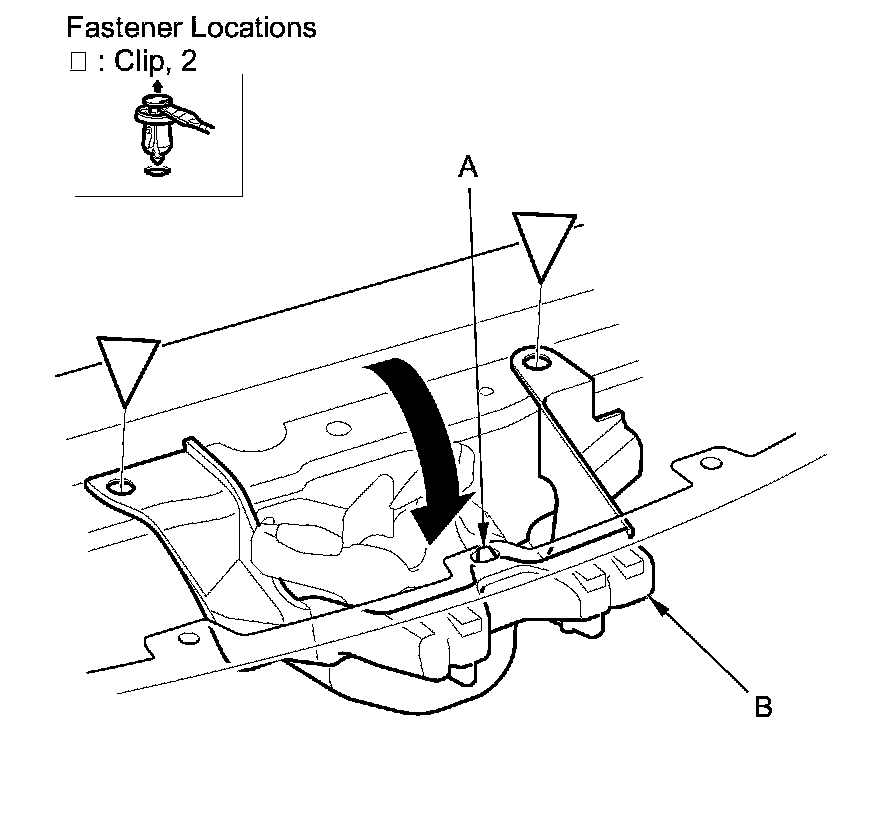 Fastener Locations
□ : Clip, 2

A

B