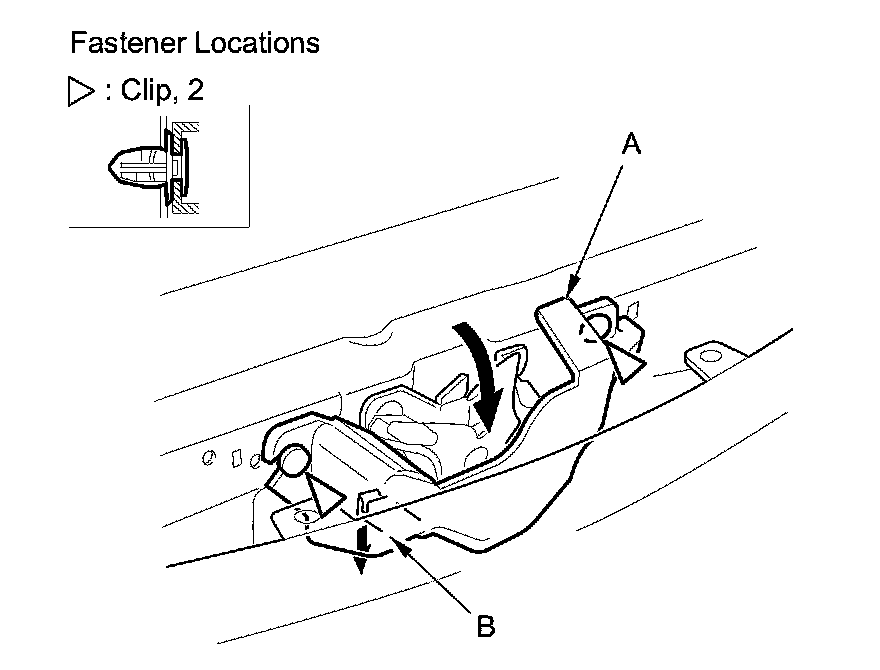 Fastener Locations

▷ : Clip, 2

A

B