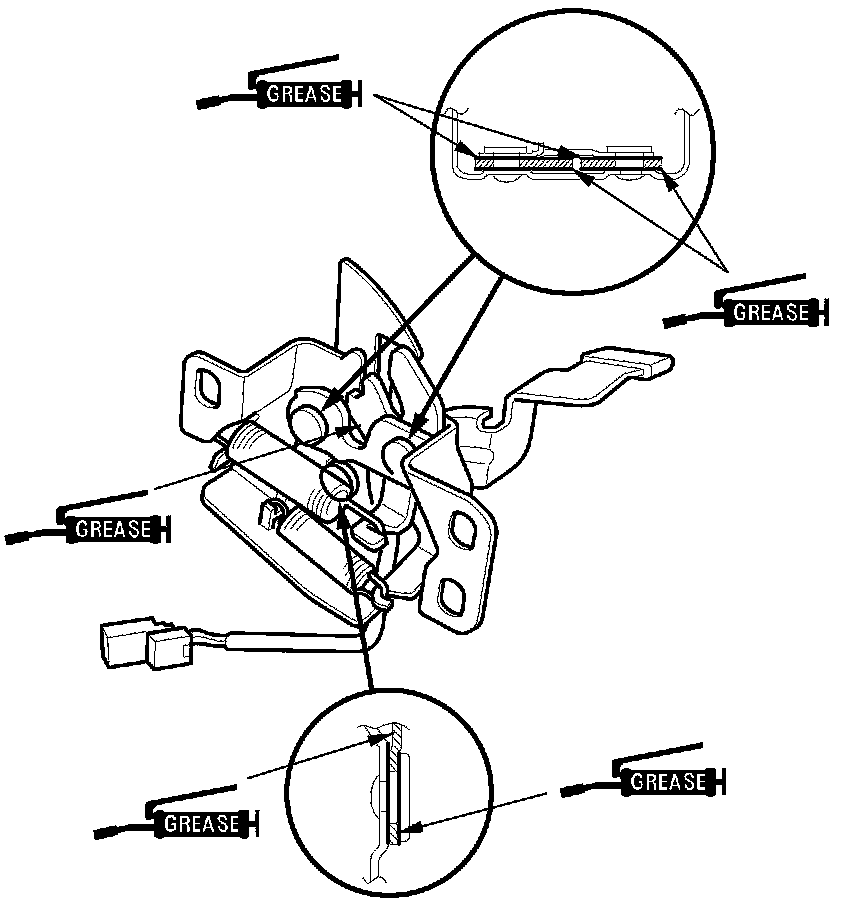 GREASE

GREASE

GREASE

GREASE

GREASE