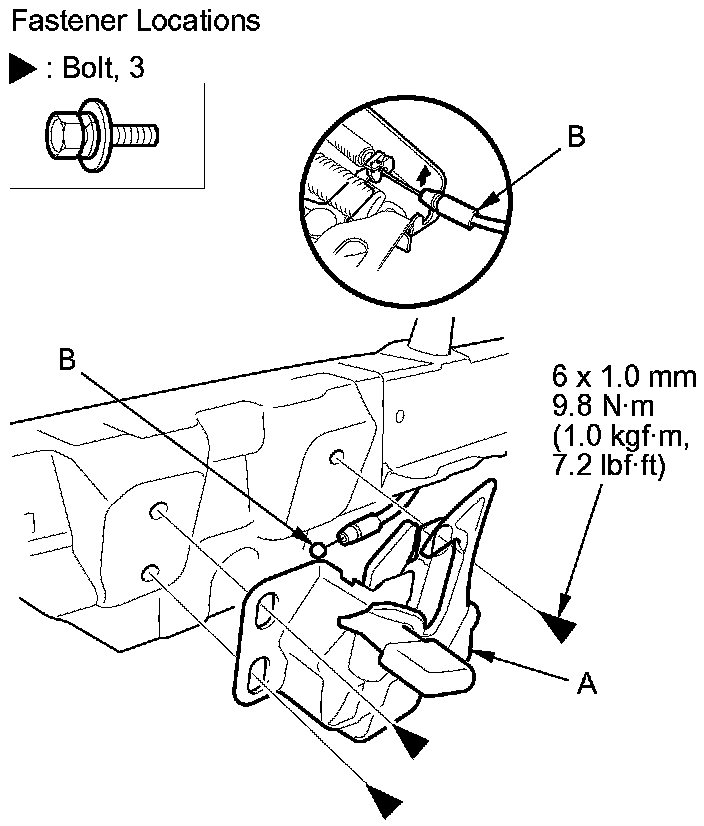 Fastener Locations

▶ : Bolt, 3

B

B

6 x 1.0 mm
9.8 N·m
(1.0 kgf·m,
7.2 lbf·ft)

A