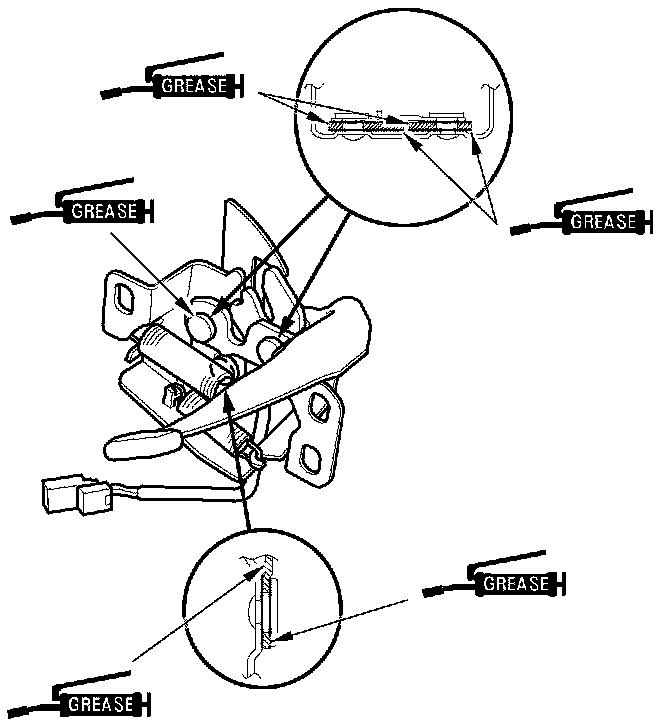 GREASE

GREASE

GREASE

GREASE

GREASE