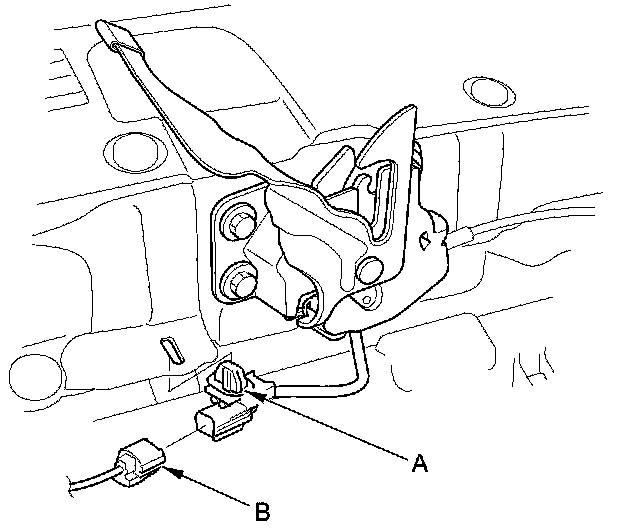 A
B