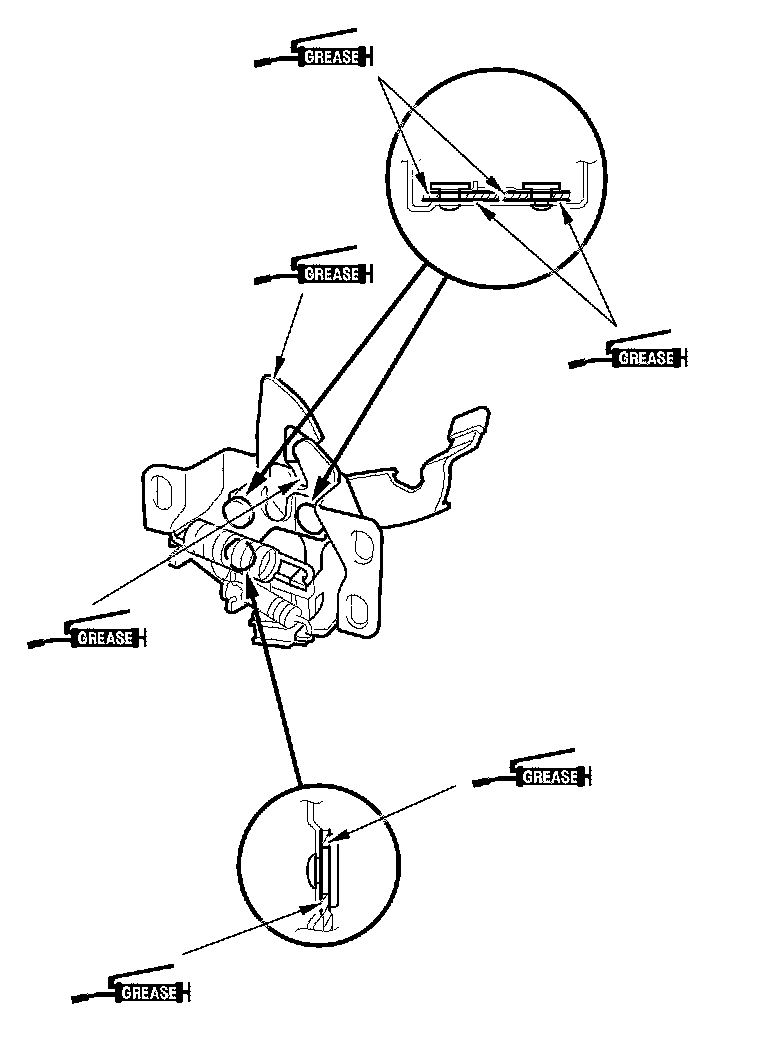 GREASE

GREASE

GREASE

GREASE

GREASE

GREASE