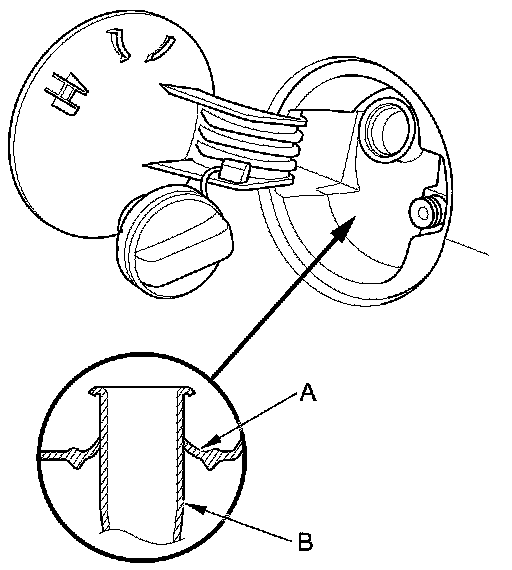 A

B