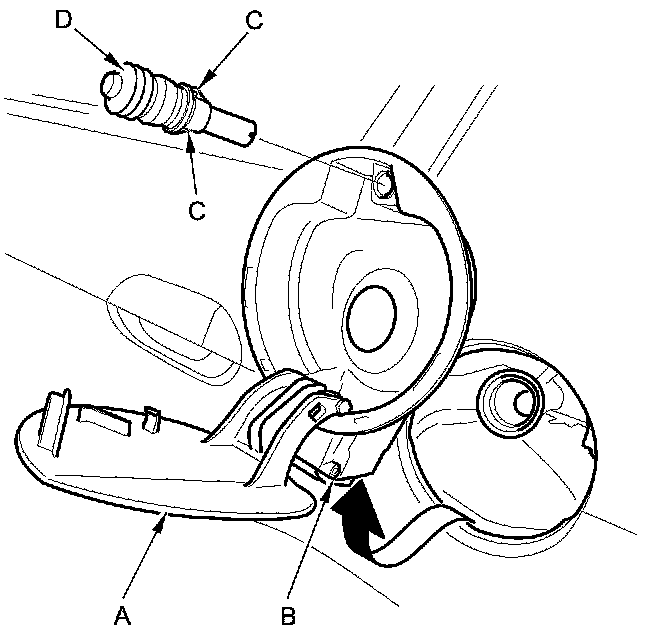 D
C
C
A
B