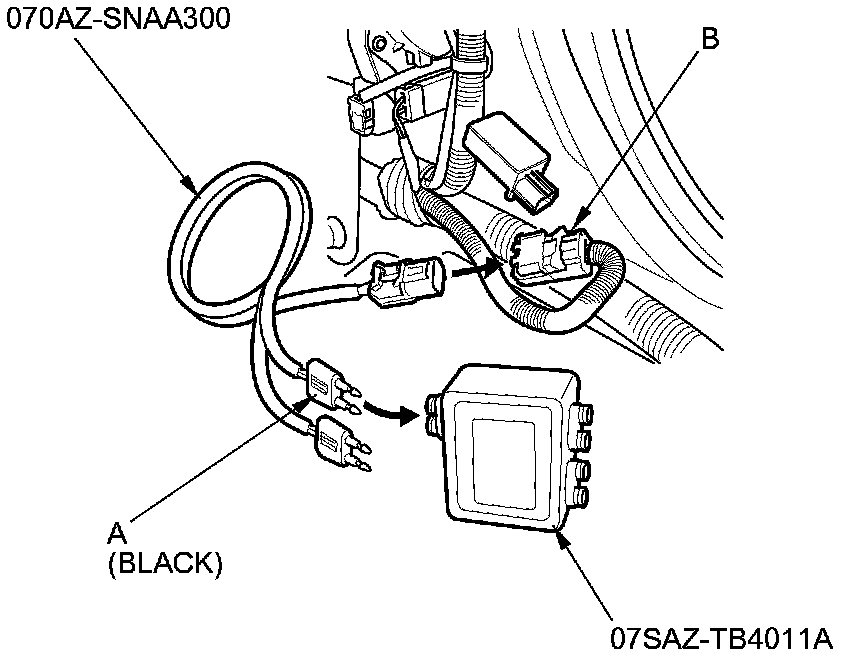 070AZ-SNAA300

B

A
(BLACK)

07SAZ-TB4011A