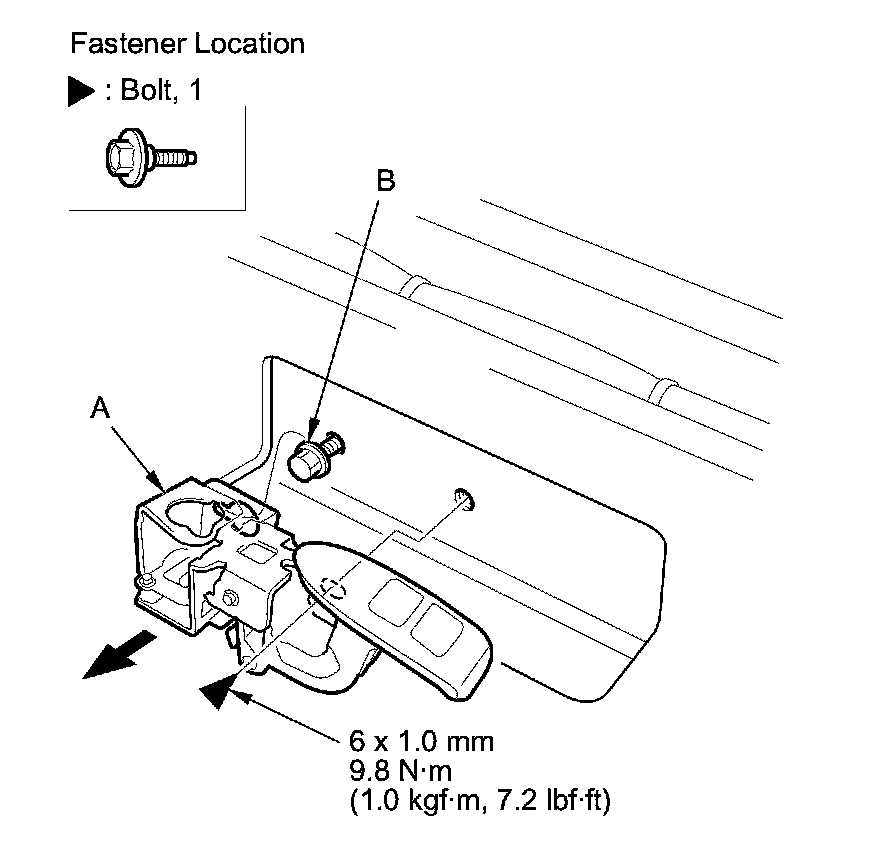 Fastener Location

▶ : Bolt, 1

B

A

6 x 1.0 mm
9.8 N·m
(1.0 kgf·m, 7.2 lbf·ft)