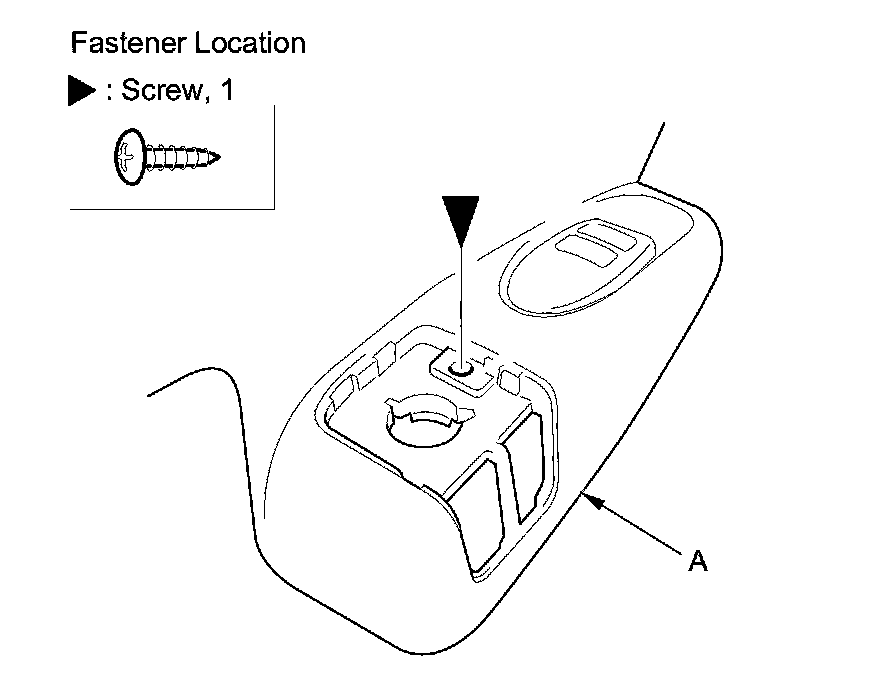 Fastener Location

▶ : Screw, 1

A