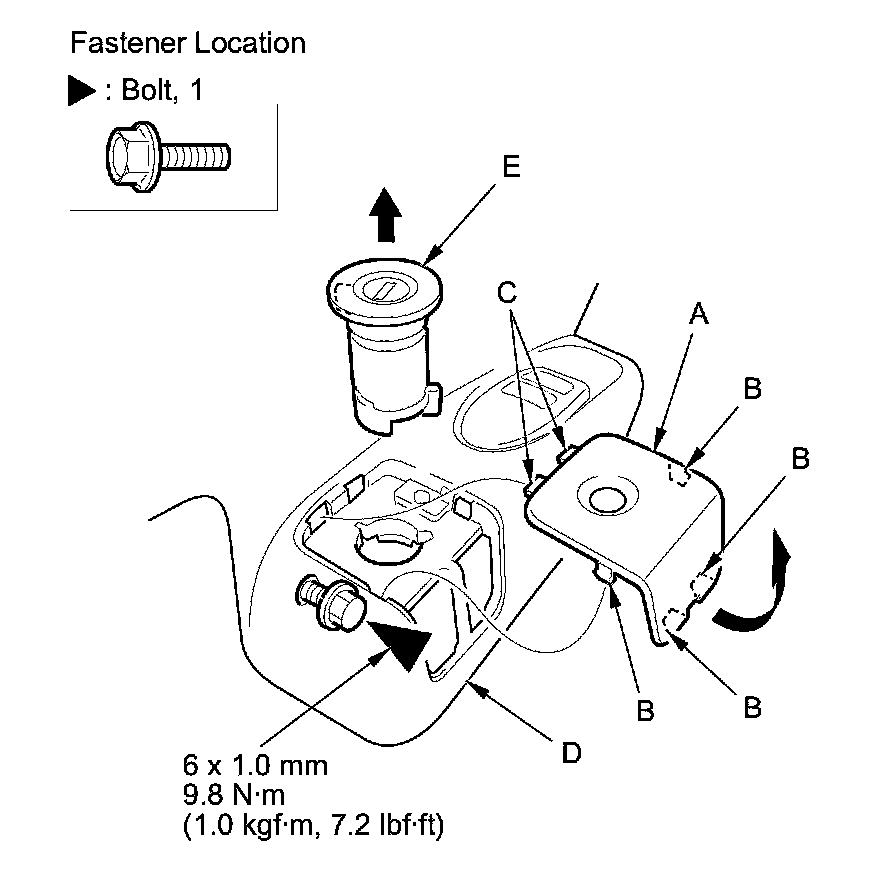 Fastener Location

▶ : Bolt, 1

E

C

A

B

B

B

B

D

6 x 1.0 mm
9.8 N·m
(1.0 kgf·m, 7.2 lbf·ft)