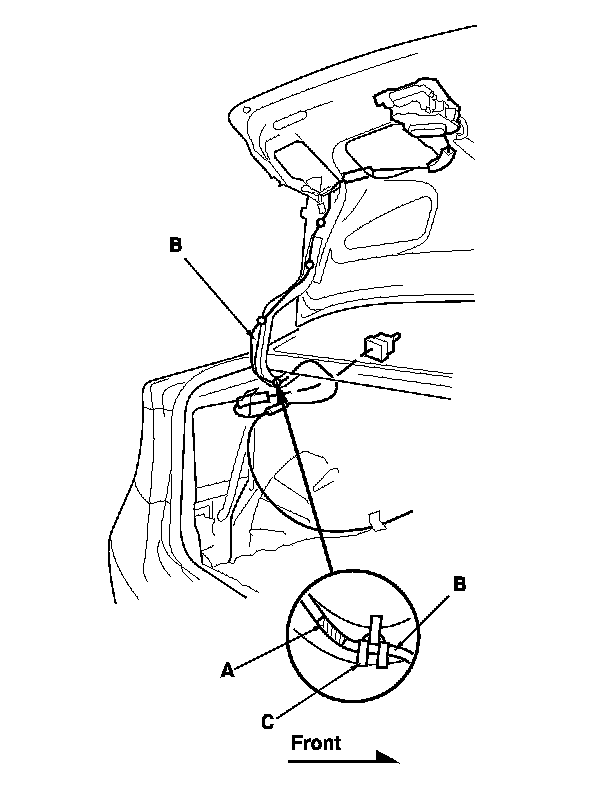 B

B

A

C

Front