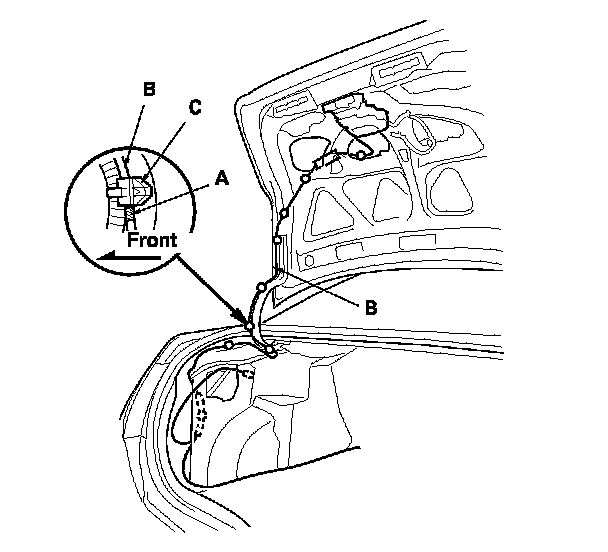 B
C
A
Front
B