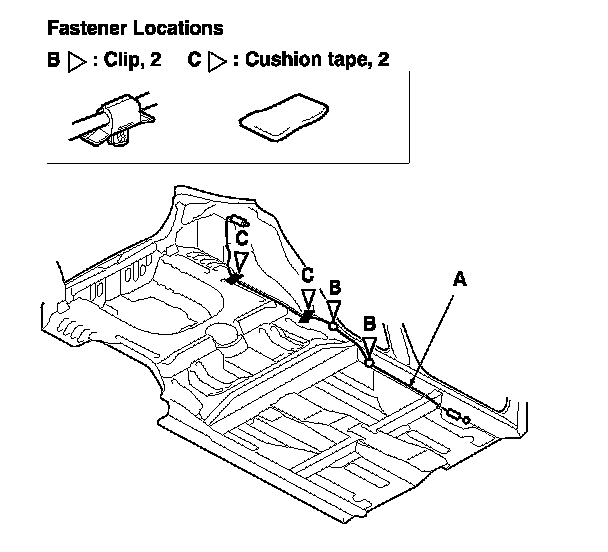 Fastener Locations

B ▷ : Clip, 2   C ▷ : Cushion tape, 2

C

C

B

B

A