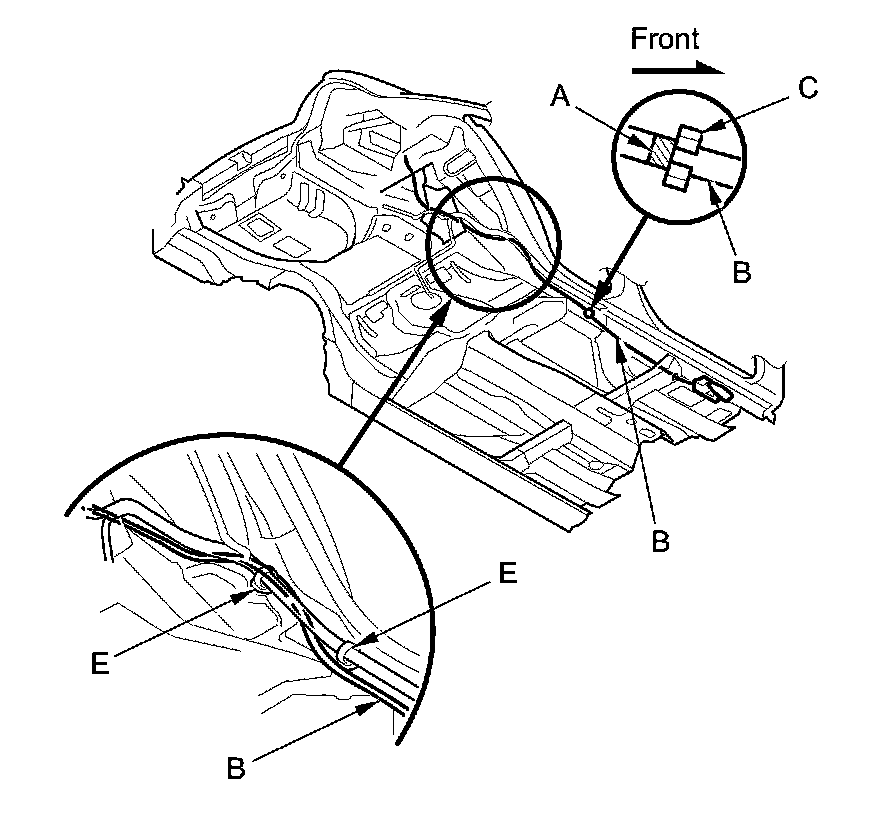 Front
A
C
B
B
E
E
B