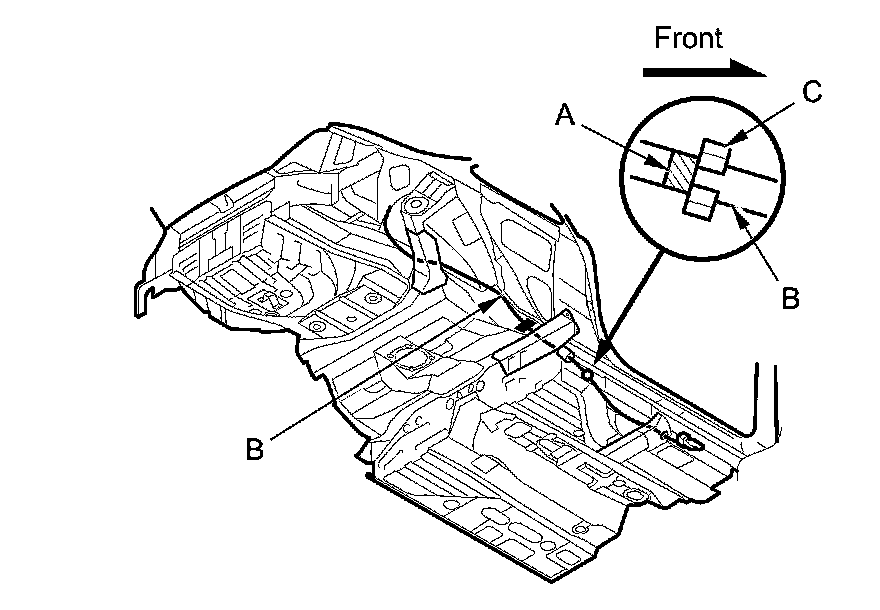 Front

A

C

B

B