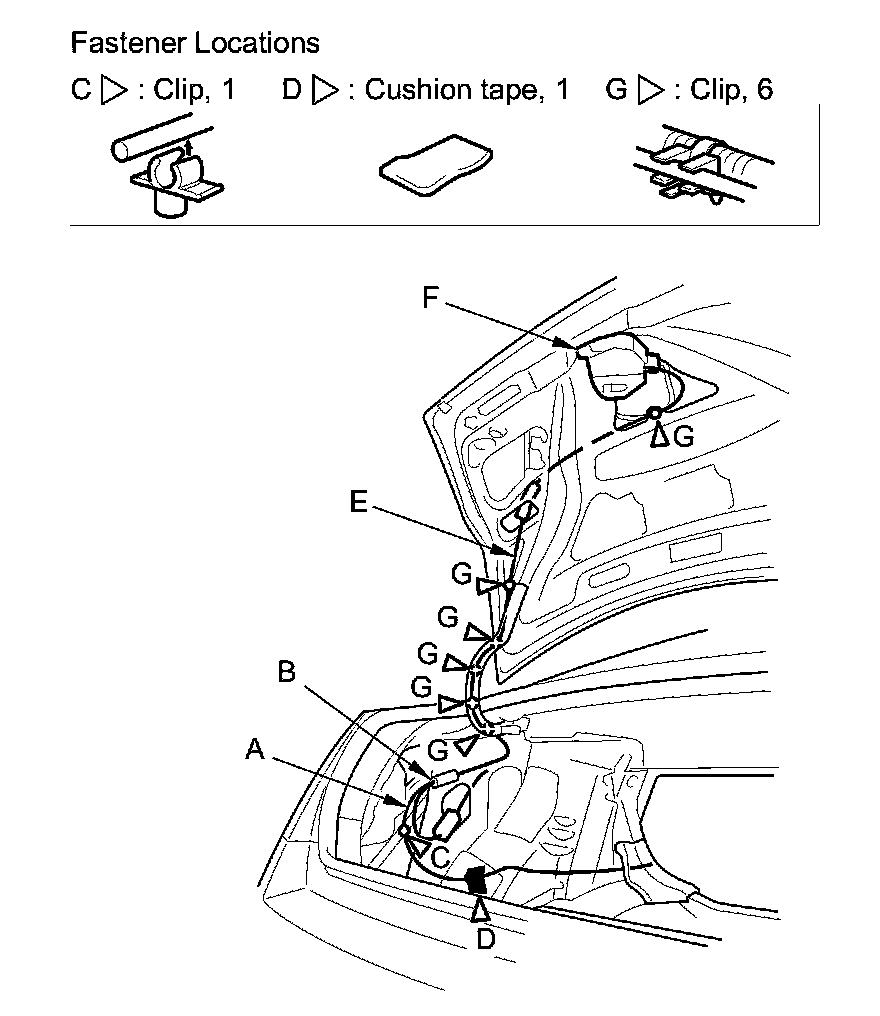 Fastener Locations

C ▷ : Clip, 1   D ▷ : Cushion tape, 1   G ▷ : Clip, 6

F

G

E

G

G

G

G

B

G

A

C

D