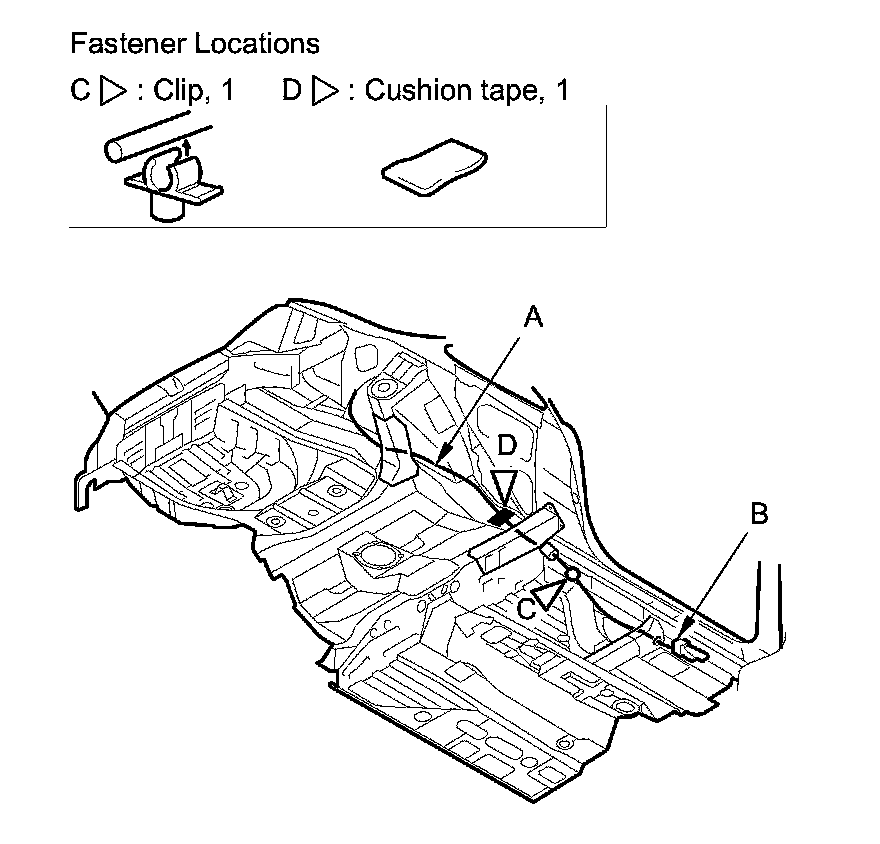 Fastener Locations

C ▷ : Clip, 1 D ▷ : Cushion tape, 1

A

D

B

C