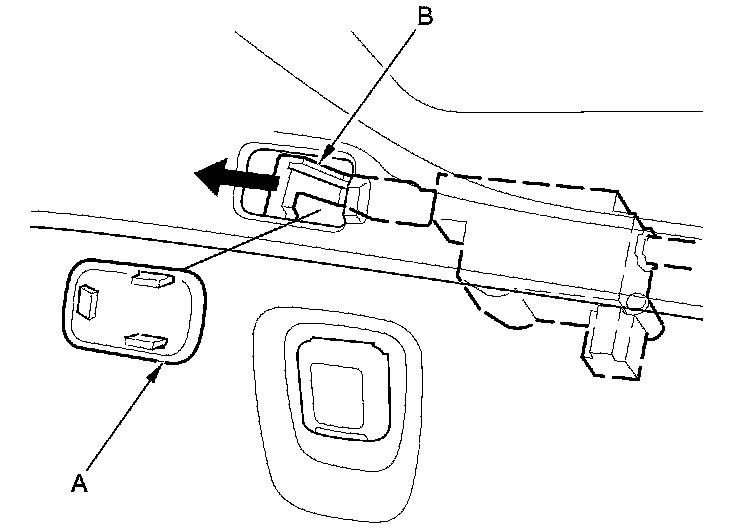 B

A