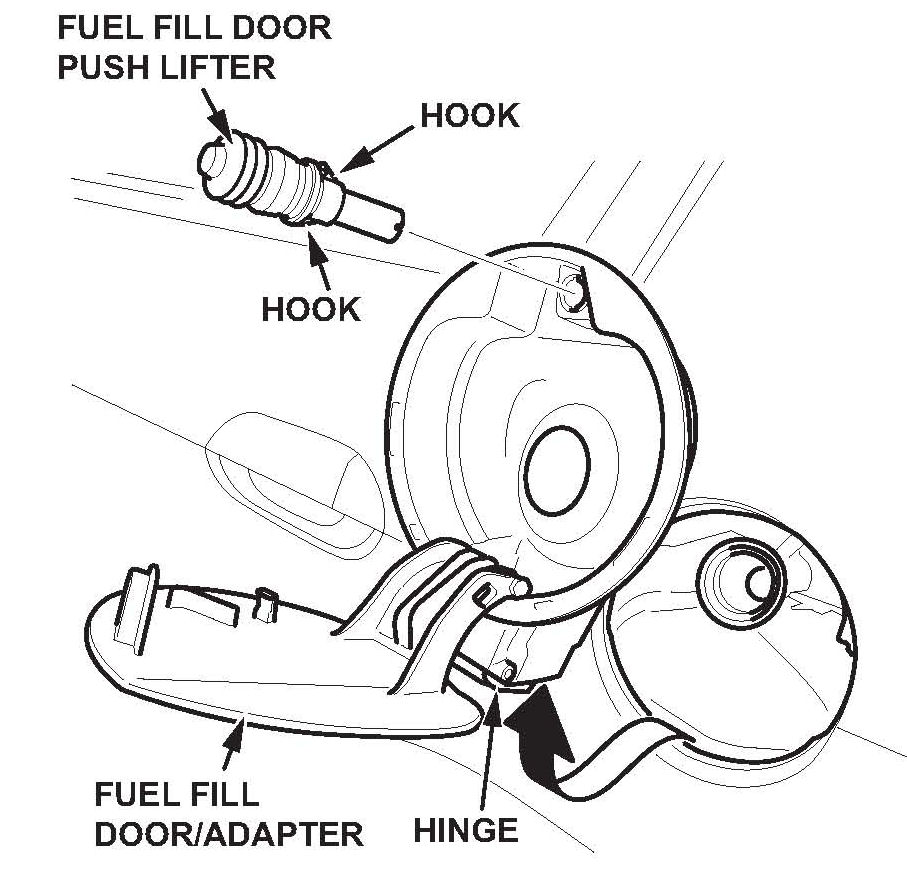 FUEL FILL DOOR
PUSH LIFTER

HOOK

HOOK

FUEL FILL
DOOR/ADAPTER

HINGE