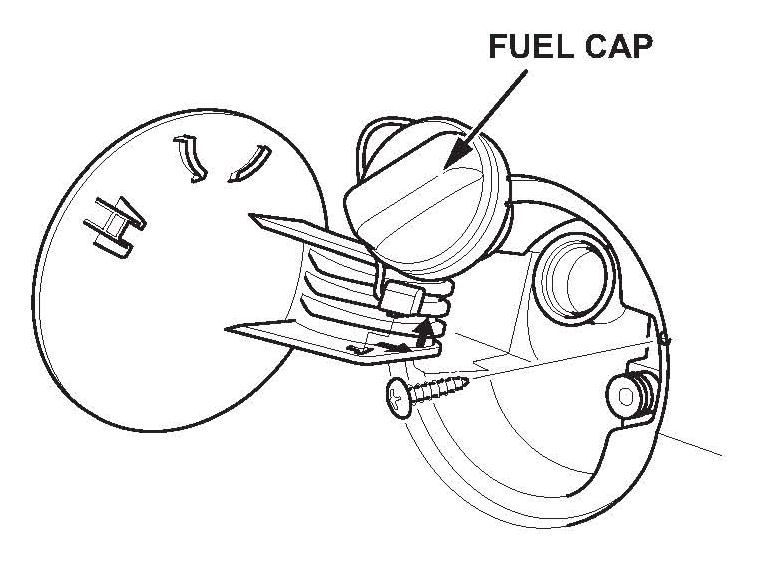 FUEL CAP