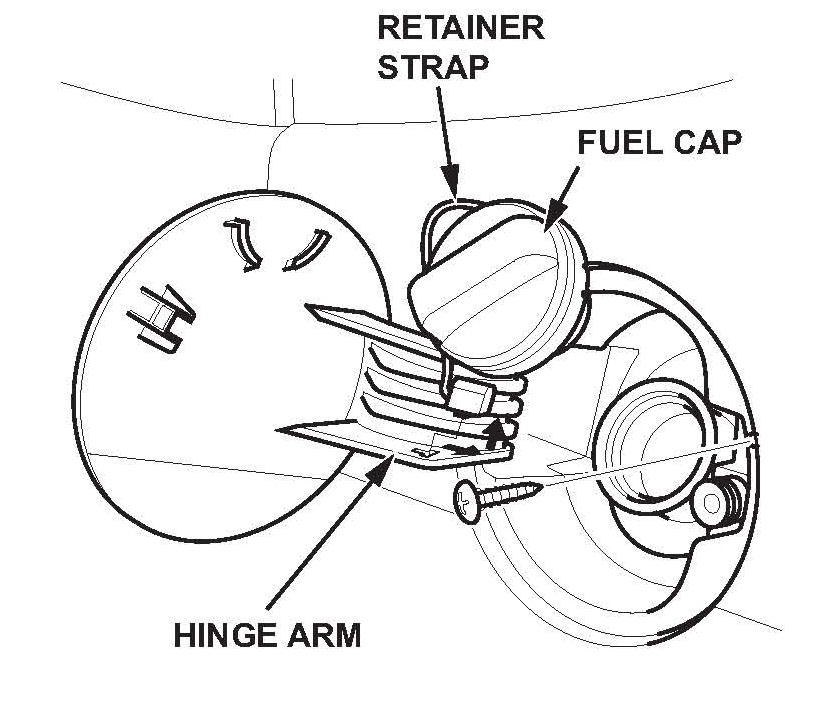 RETAINER STRAP

FUEL CAP

HINGE ARM