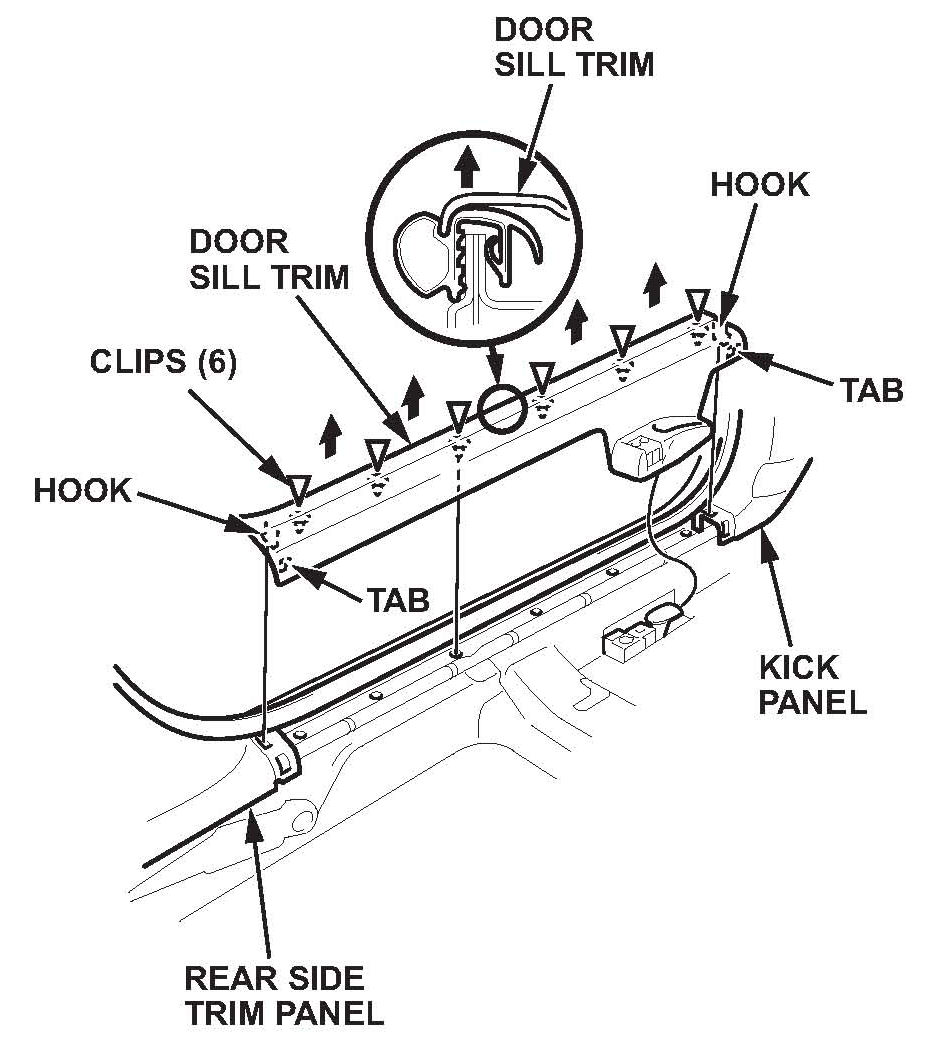 DOOR SILL TRIM

HOOK

DOOR SILL TRIM

CLIPS (6)

TAB

HOOK

TAB

KICK PANEL

REAR SIDE TRIM PANEL