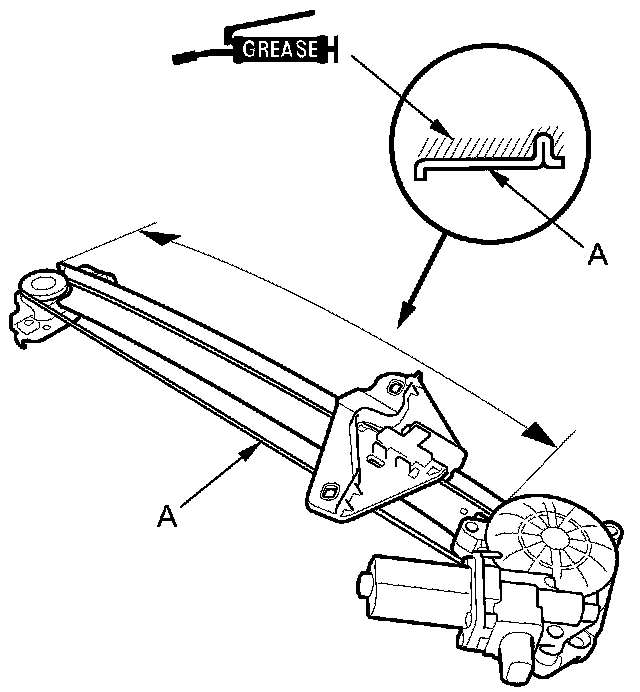 GREASE

A

A