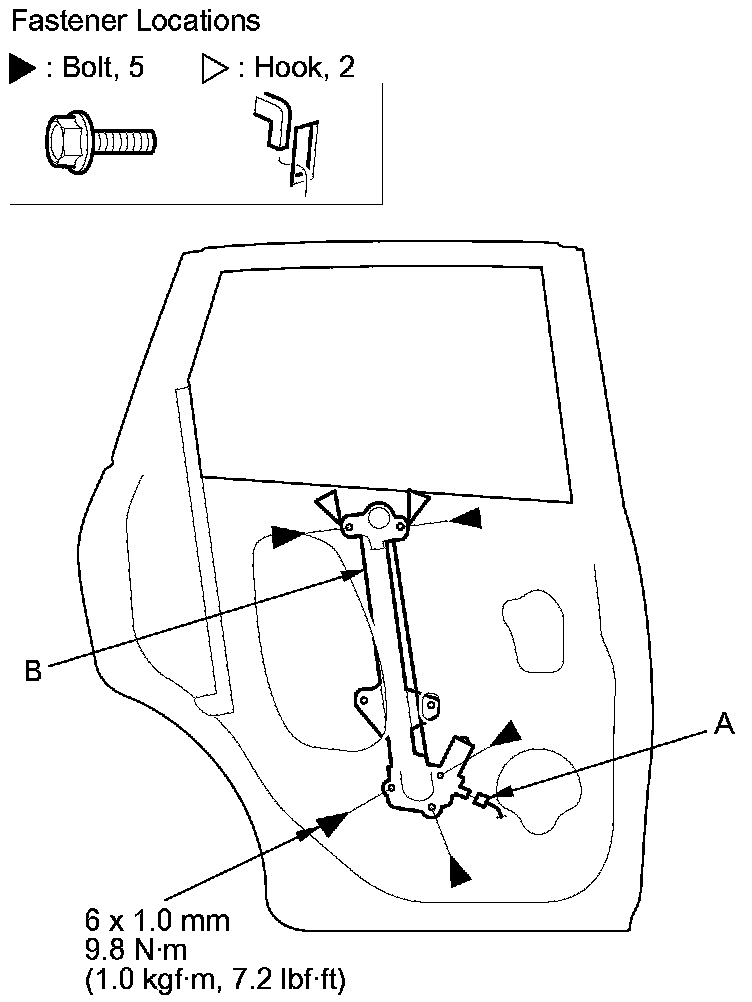 Fastener Locations

▶ : Bolt, 5   ▷ : Hook, 2

B

A

6 x 1.0 mm
9.8 N·m
(1.0 kgf·m, 7.2 lbf·ft)