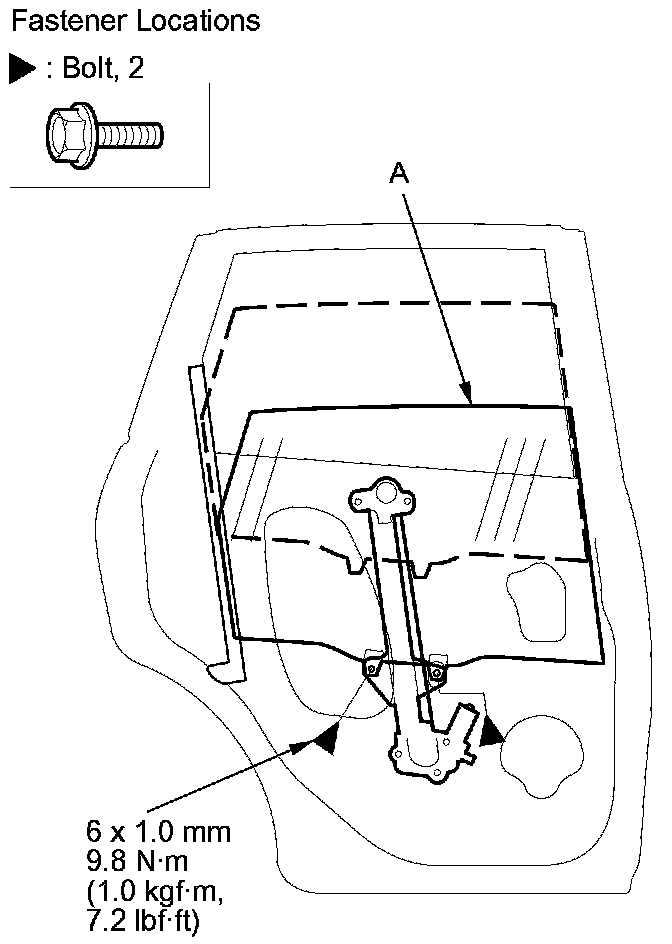 Fastener Locations

▶ : Bolt, 2

A

6 x 1.0 mm
9.8 N·m
(1.0 kgf·m,
7.2 lbf·ft)