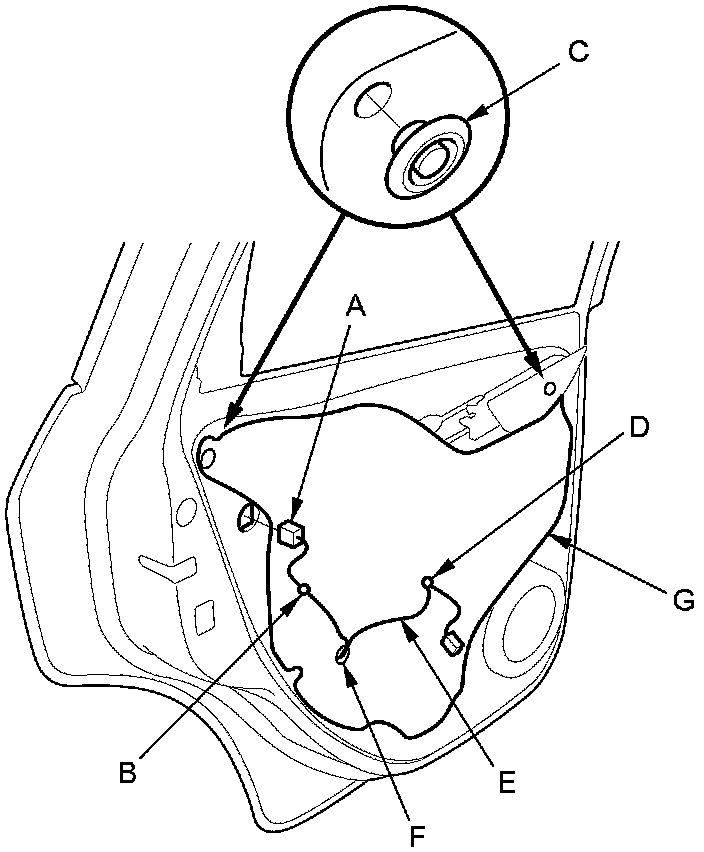 C
A
D
G
B
E
F