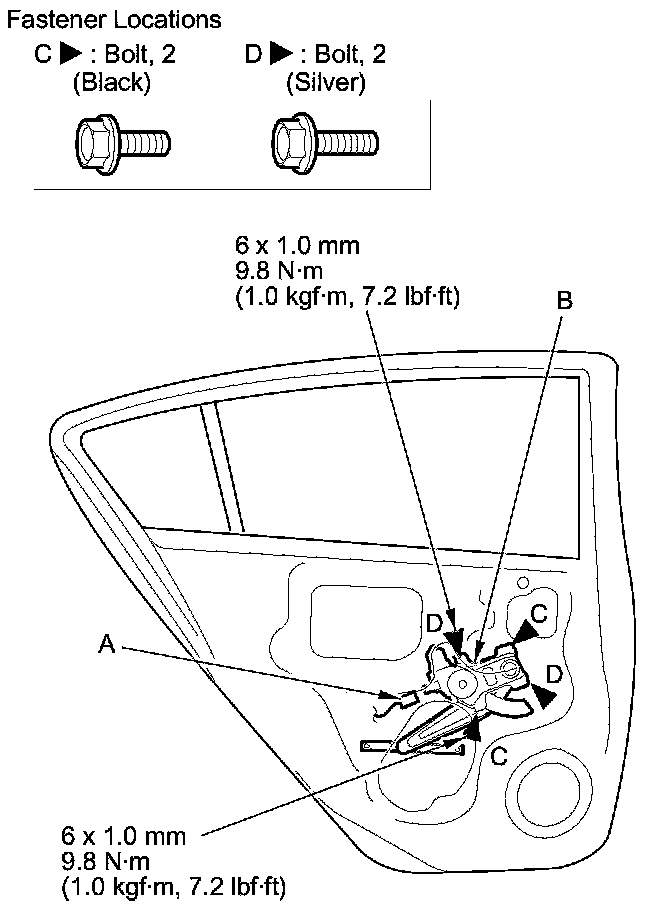 Fastener Locations

C ▶ : Bolt, 2
(Black)

D ▶ : Bolt, 2
(Silver)

6 x 1.0 mm
9.8 N·m
(1.0 kgf·m, 7.2 lbf·ft)

B

D

C

A

D

C

6 x 1.0 mm
9.8 N·m
(1.0 kgf·m, 7.2 lbf·ft)