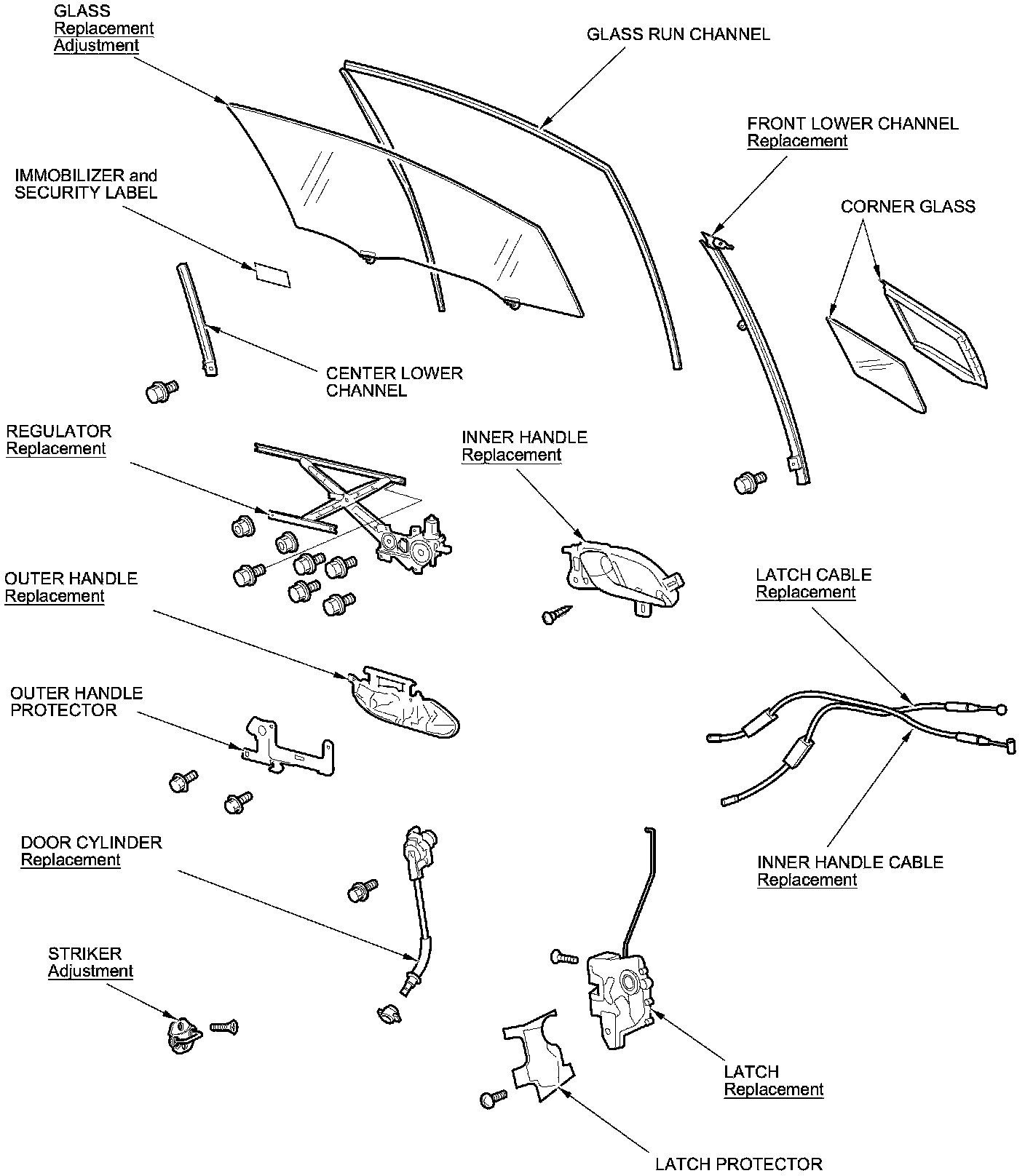 GLASS
Replacement
Adjustment

GLASS RUN CHANNEL

FRONT LOWER CHANNEL
Replacement

IMMOBILIZER and
SECURITY LABEL

CORNER GLASS

CENTER LOWER
CHANNEL

REGULATOR
Replacement

INNER HANDLE
Replacement

OUTER HANDLE
Replacement

LATCH CABLE
Replacement

OUTER HANDLE
PROTECTOR

DOOR CYLINDER
Replacement

INNER HANDLE CABLE
Replacement

STRIKER
Adjustment

LATCH
Replacement

LATCH PROTECTOR