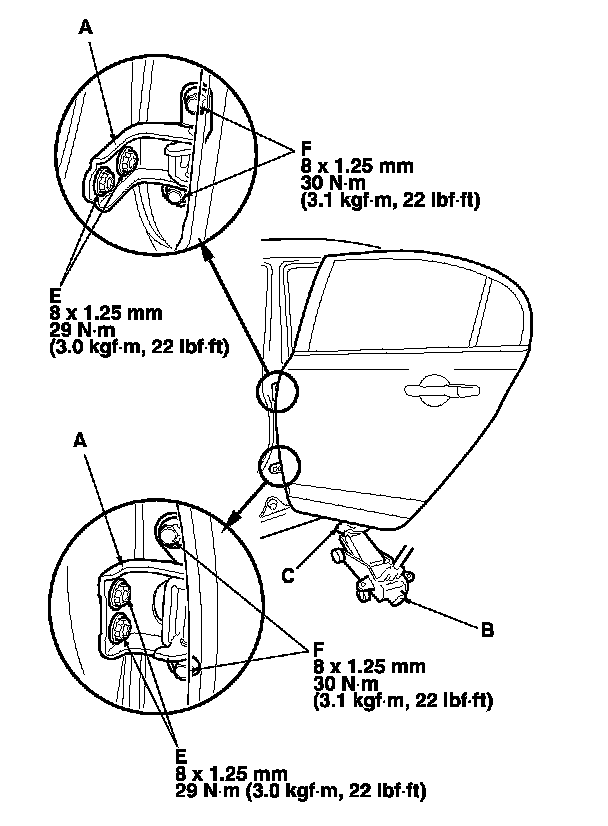 A

F
8 x 1.25 mm
30 N·m
(3.1 kgf·m, 22 lbf·ft)

E
8 x 1.25 mm
29 N·m
(3.0 kgf·m, 22 lbf·ft)

A

C

B

F
8 x 1.25 mm
30 N·m
(3.1 kgf·m, 22 lbf·ft)

E
8 x 1.25 mm
29 N·m (3.0 kgf·m, 22 lbf·ft)