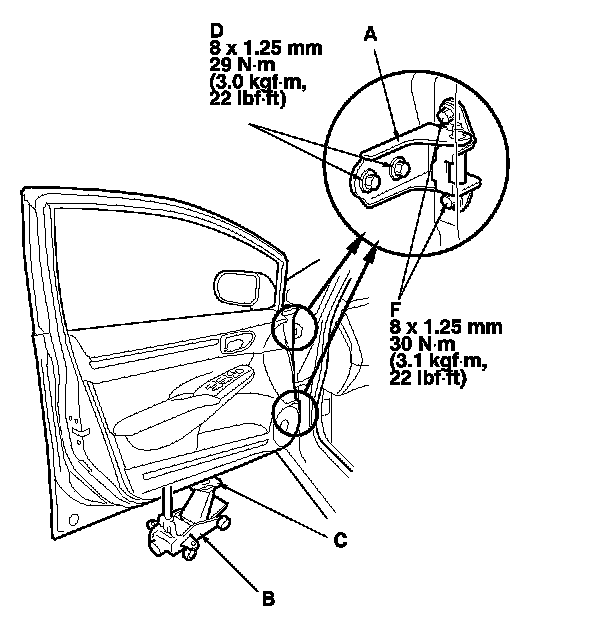 D
8 x 1.25 mm
29 N·m
(3.0 kgf·m,
22 lbf·ft)

A

F
8 x 1.25 mm
30 N·m
(3.1 kgf·m,
22 lbf·ft)

C

B