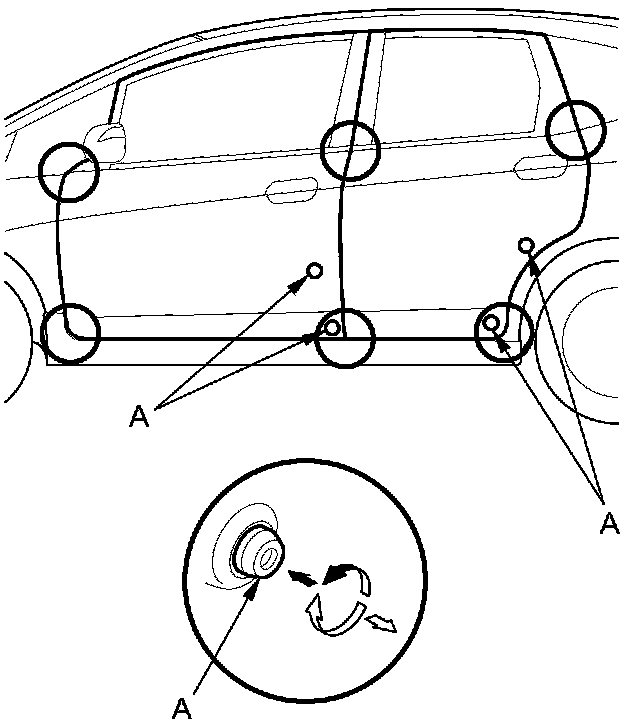 A

A

A