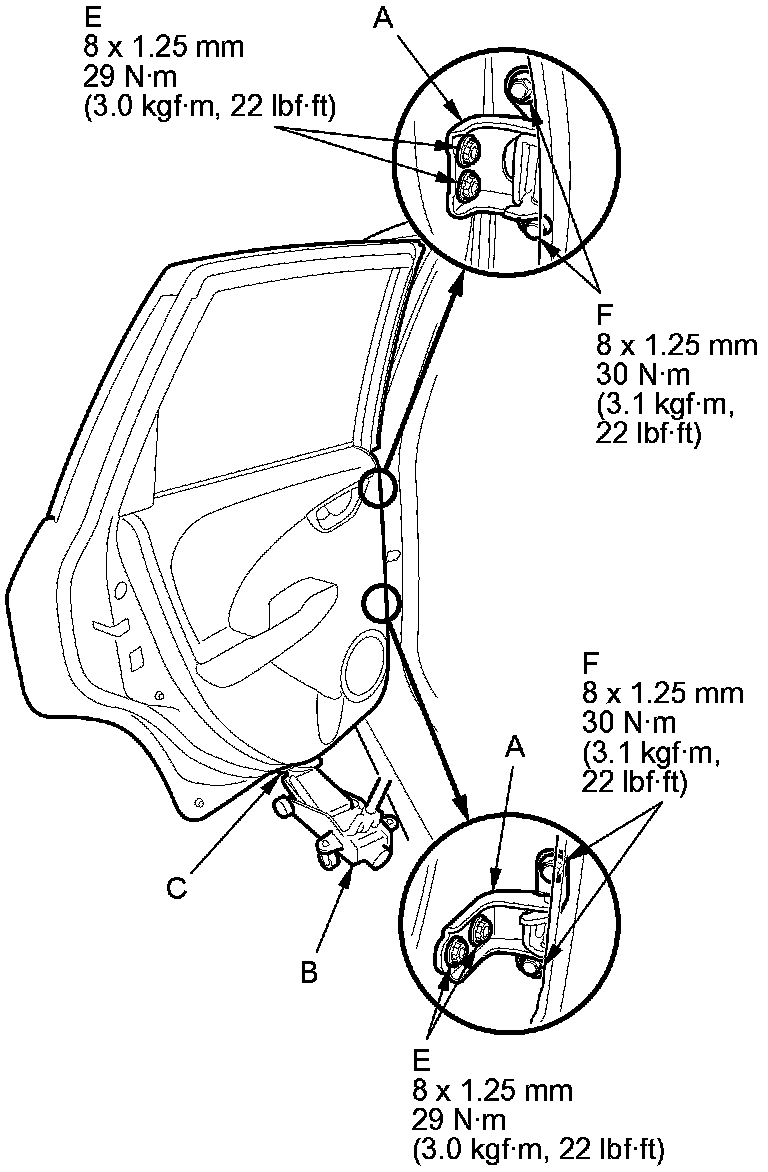 E
8 x 1.25 mm
29 N·m
(3.0 kgf·m, 22 lbf·ft)

A

F
8 x 1.25 mm
30 N·m
(3.1 kgf·m,
22 lbf·ft)

F
8 x 1.25 mm
30 N·m
(3.1 kgf·m,
22 lbf·ft)

A

C

B

E
8 x 1.25 mm
29 N·m
(3.0 kgf·m, 22 lbf·ft)