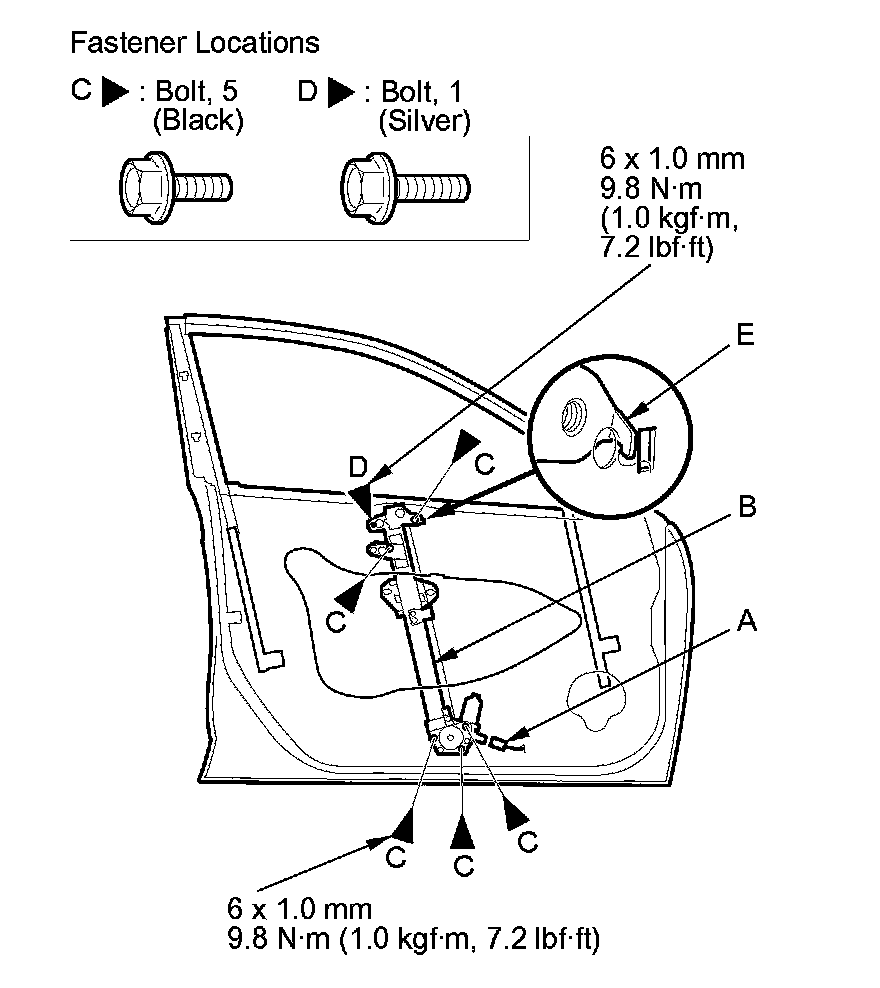 Fastener Locations

C ▶ : Bolt, 5 (Black)

D ▶ : Bolt, 1 (Silver)

6 x 1.0 mm
9.8 N·m
(1.0 kgf·m,
7.2 lbf·ft)

E

D

C

B

C

A

C

C

C

6 x 1.0 mm
9.8 N·m (1.0 kgf·m, 7.2 lbf·ft)